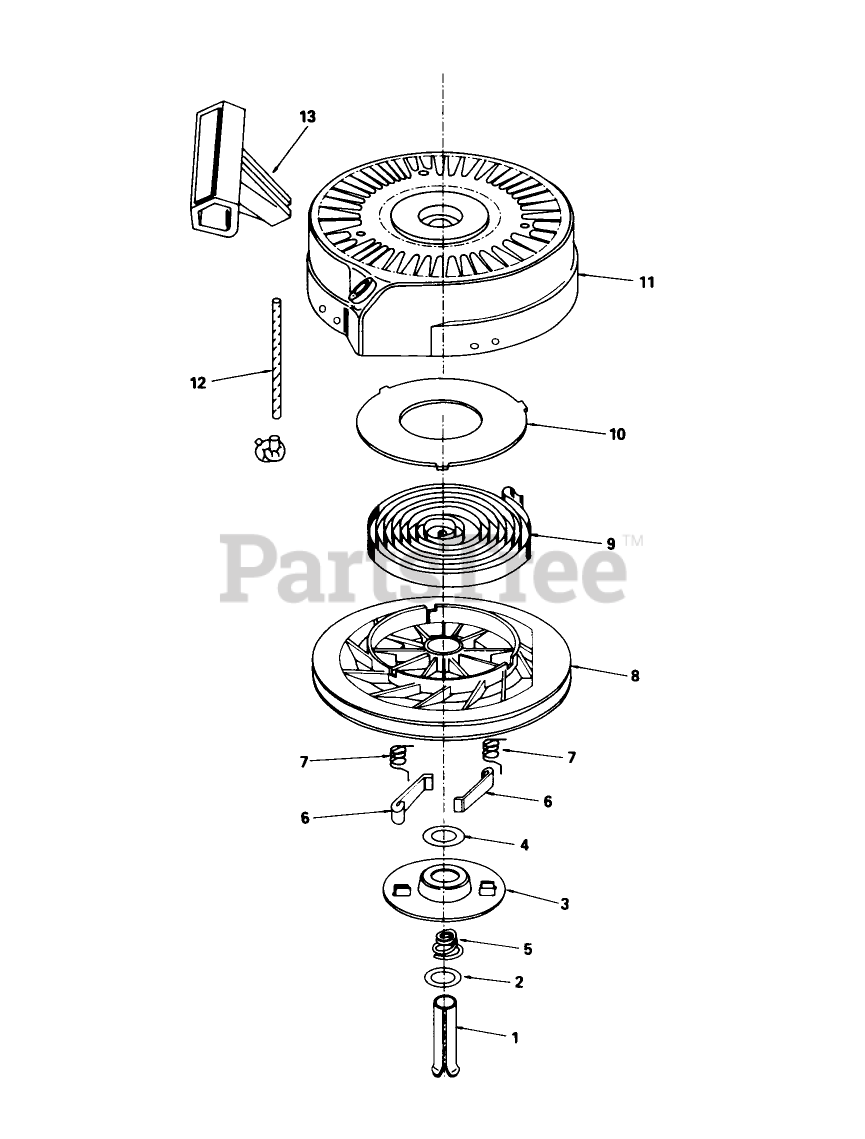 13
11
12
10
9
PartsTree™
8
7
7
6
6
4
3
5
2
1