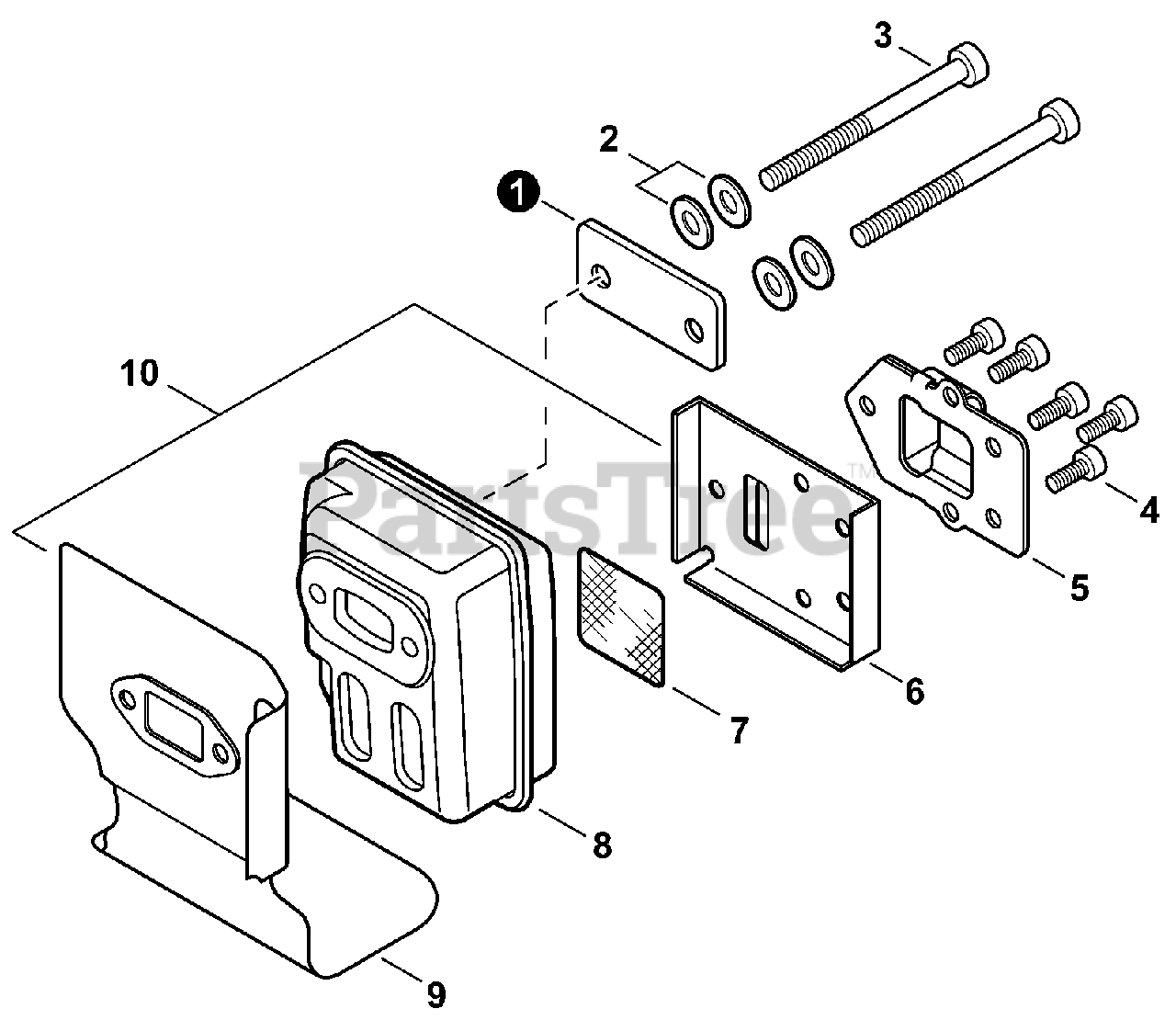 3
2
1
10
PartsTree™
4
5
6
7
8
9