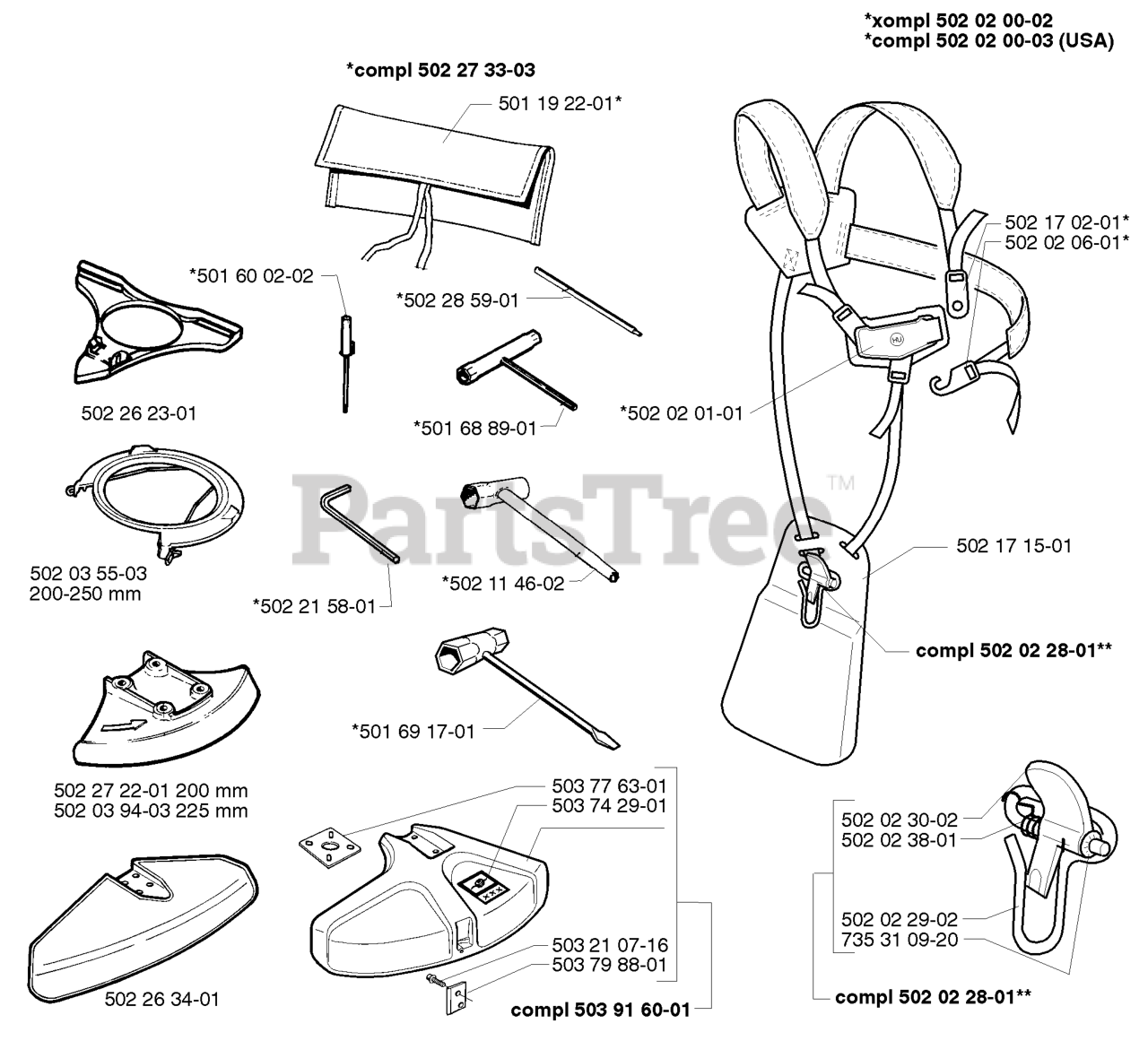 *xompl 502 02 00-02
*compl 502 02 00-03 (USA)

*compl 502 27 33-03

501 19 22-01*

502 17 02-01*
502 02 06-01*

*501 60 02-02

*502 28 59-01

502 26 23-01

*501 68 89-01

*502 02 01-01

PartsTree™

502 03 55-03
200-250 mm

*502 21 58-01

*502 11 46-02

502 17 15-01

compl 502 02 28-01**

*501 69 17-01

502 27 22-01 200 mm
502 03 94-03 225 mm

503 77 63-01
503 74 29-01

502 02 30-02
502 02 38-01

502 02 29-02
735 31 09-20

503 21 07-16
503 79 88-01

502 26 34-01

compl 503 91 60-01

compl 502 02 28-01**