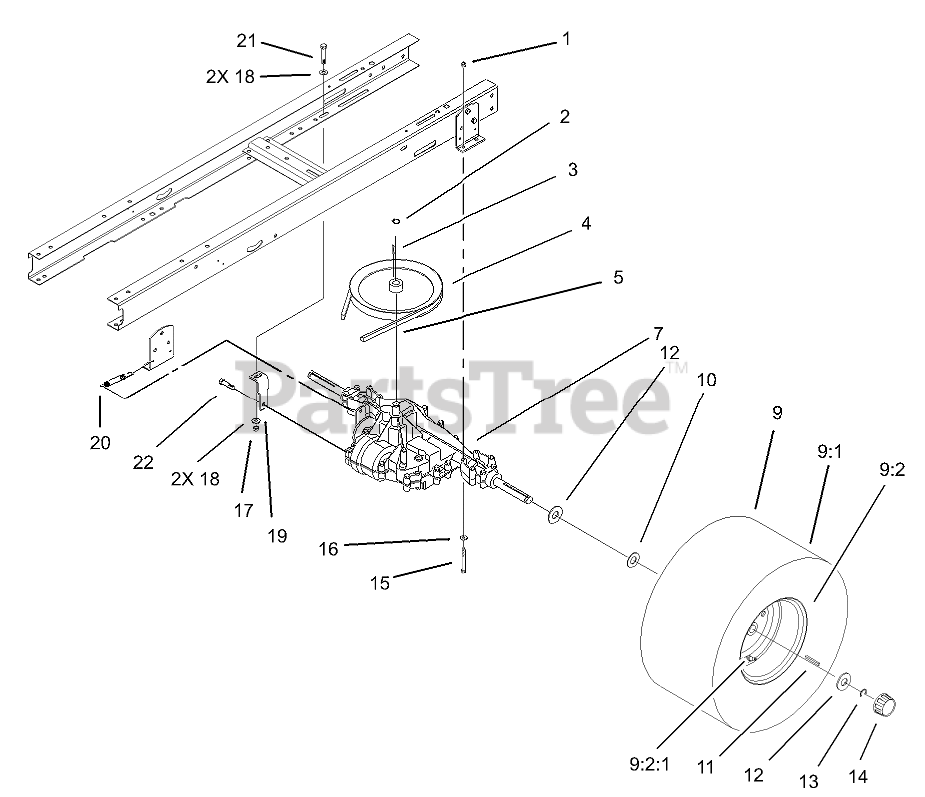 21
2X 18
1
2
3
4
5
7
12
10
9
9:1
9:2
PartsTree™
20
22
2X 18
17
19
16
15
9:2:1
11
12
13
14