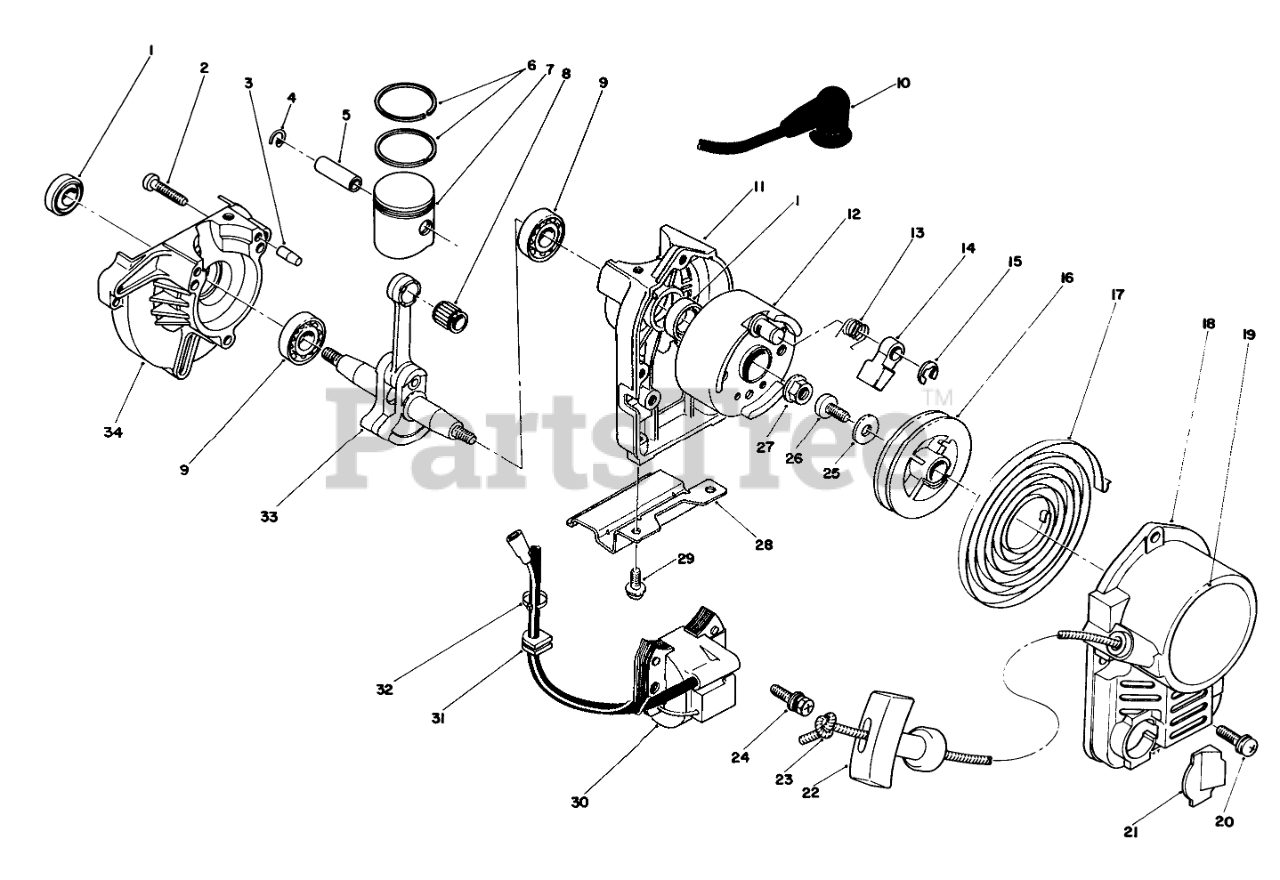 1
2
3
4
5
6
7
8
9
10
11
1
12
13
14
15
16
17
18
19
34
9
33
27
26
25
28
29
32
31
30
24
23
22
21
20
PartsTree™