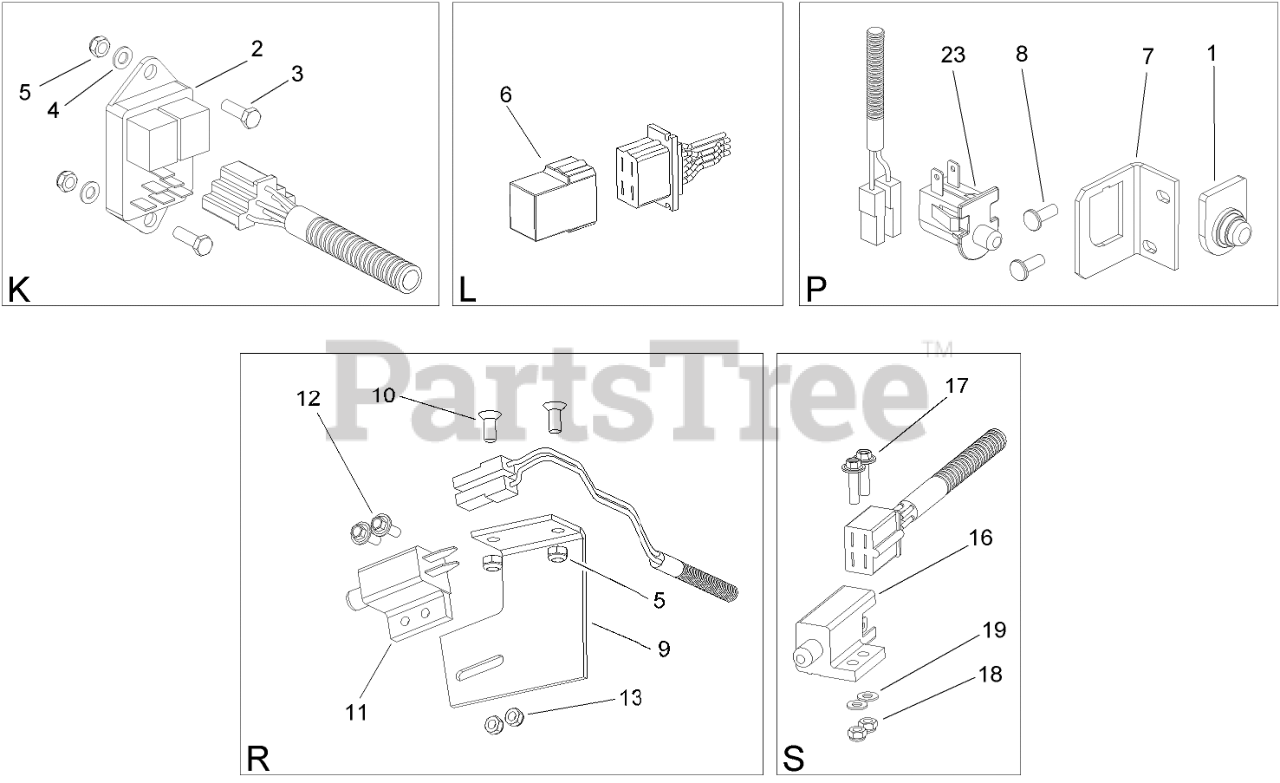 5
4
2
3
K

6
L

23
8
7
1
P

PartsTree™

12
10
5
9
11
13
R

17
16
19
18
S