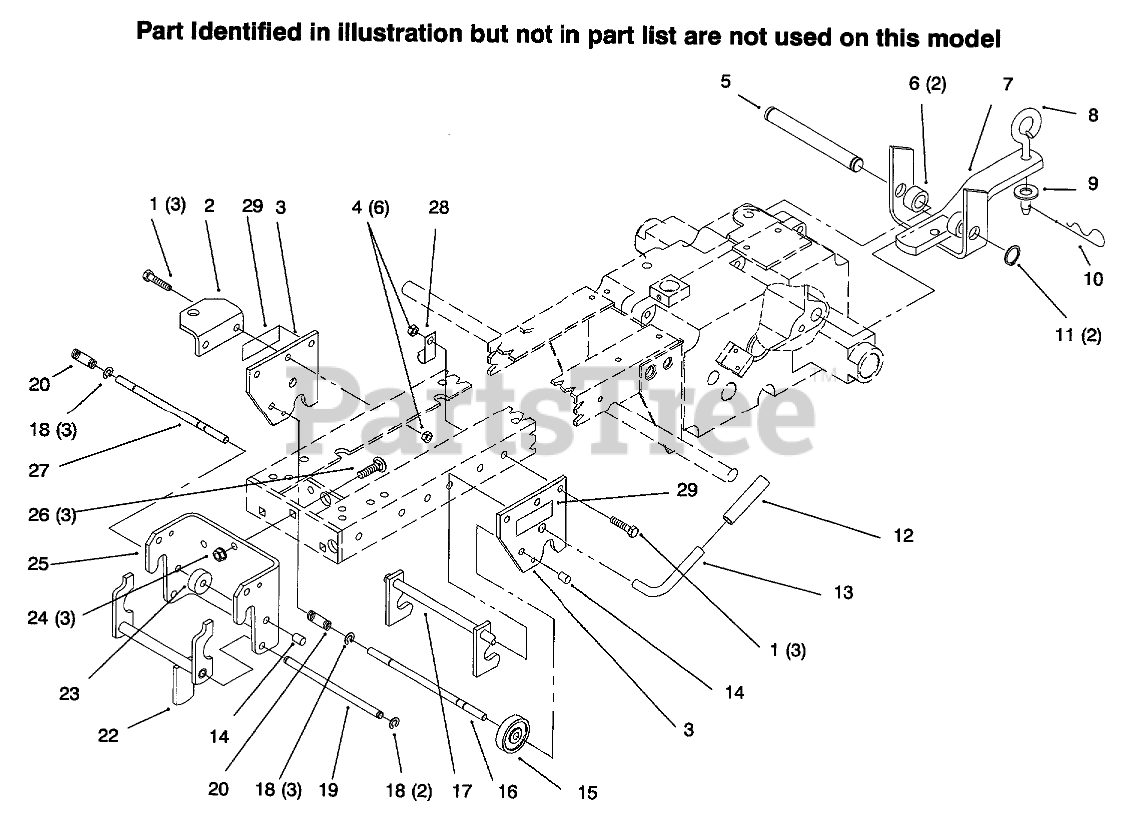 Part Identified in illustration but not in part list are not used on this model

5
6 (2)
7
8
9
10
11 (2)
1 (3)
2
29
3
4 (6)
28
20
18 (3)
27
26 (3)
25
24 (3)
23
22
14
20
18 (3)
19
18 (2)
17
16
15
3
14
1 (3)
13
12
29

PartsTree