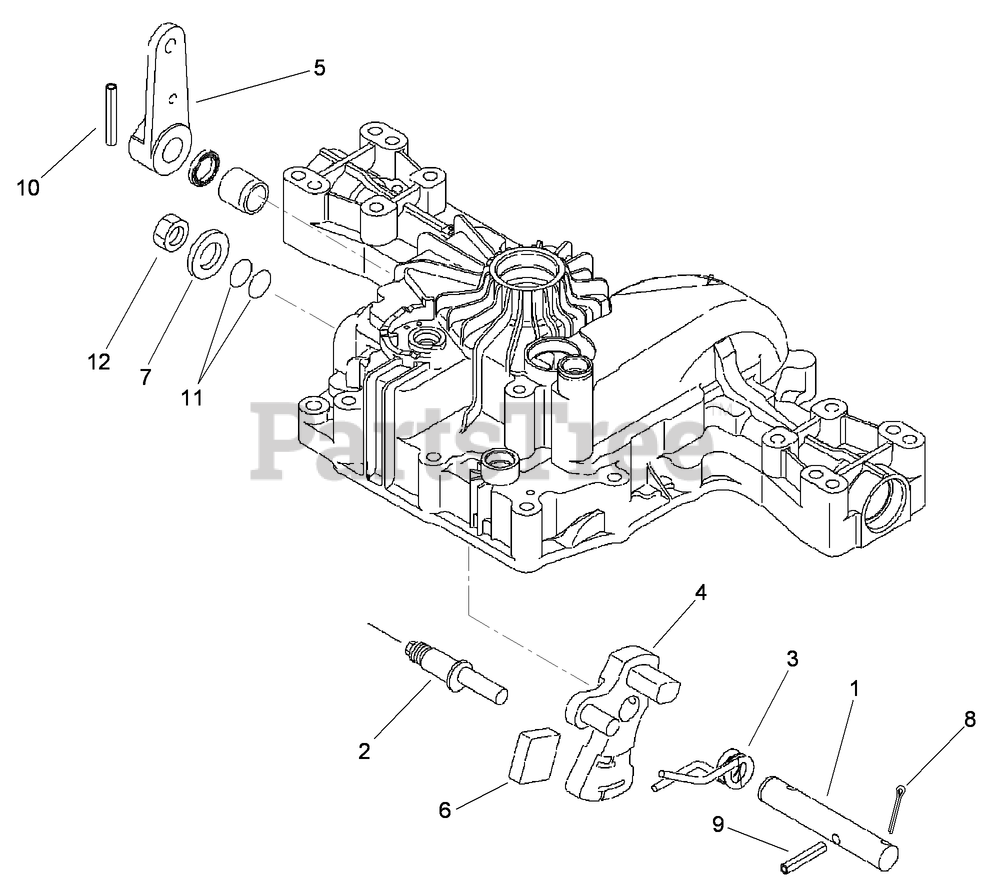 5
10
12
7
11
PartsTree
4
3
1
8
2
6
9