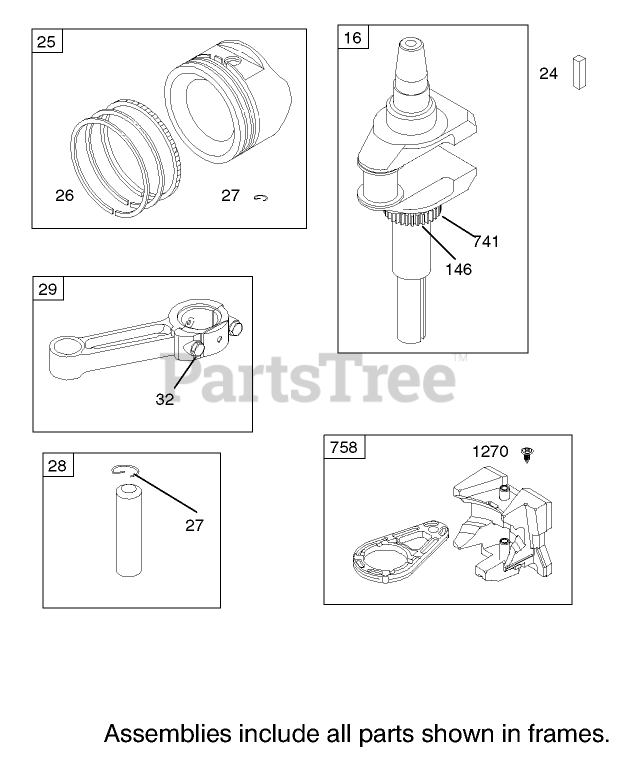 25

26

27

16

24

741

146

29

32

PartsTree™

28

27

758

1270

Assemblies include all parts shown in frames.