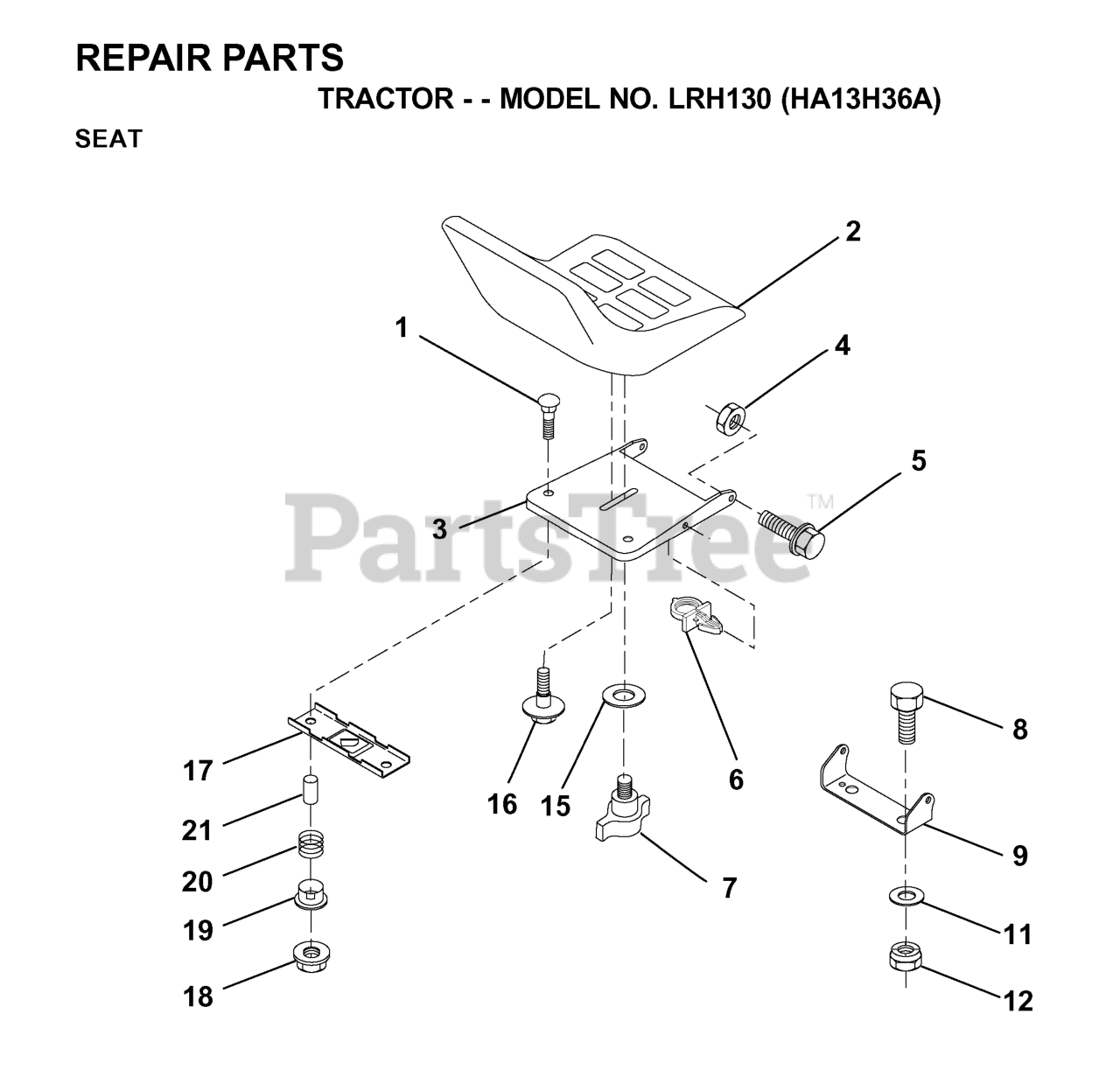 REPAIR PARTS
TRACTOR - - MODEL NO. LRH130 (HA13H36A)
SEAT

2
1
4
5
3
PartsTree™
6
8
17
16
15
21
9
20
7
19
11
18
12