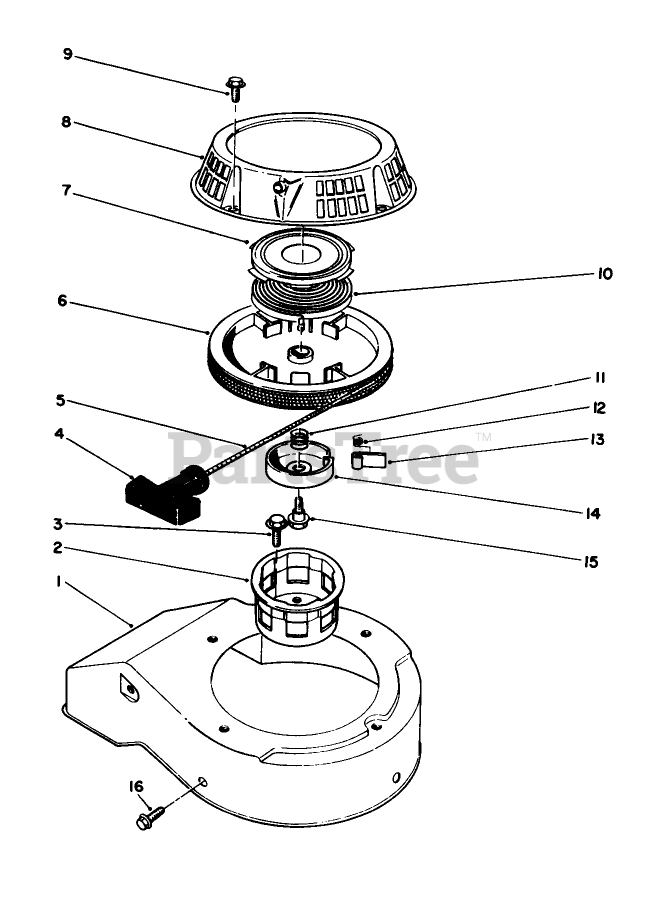 9
8
7
10
6
11
5
12
4
13
PartsTree™
14
3
15
2
1
16