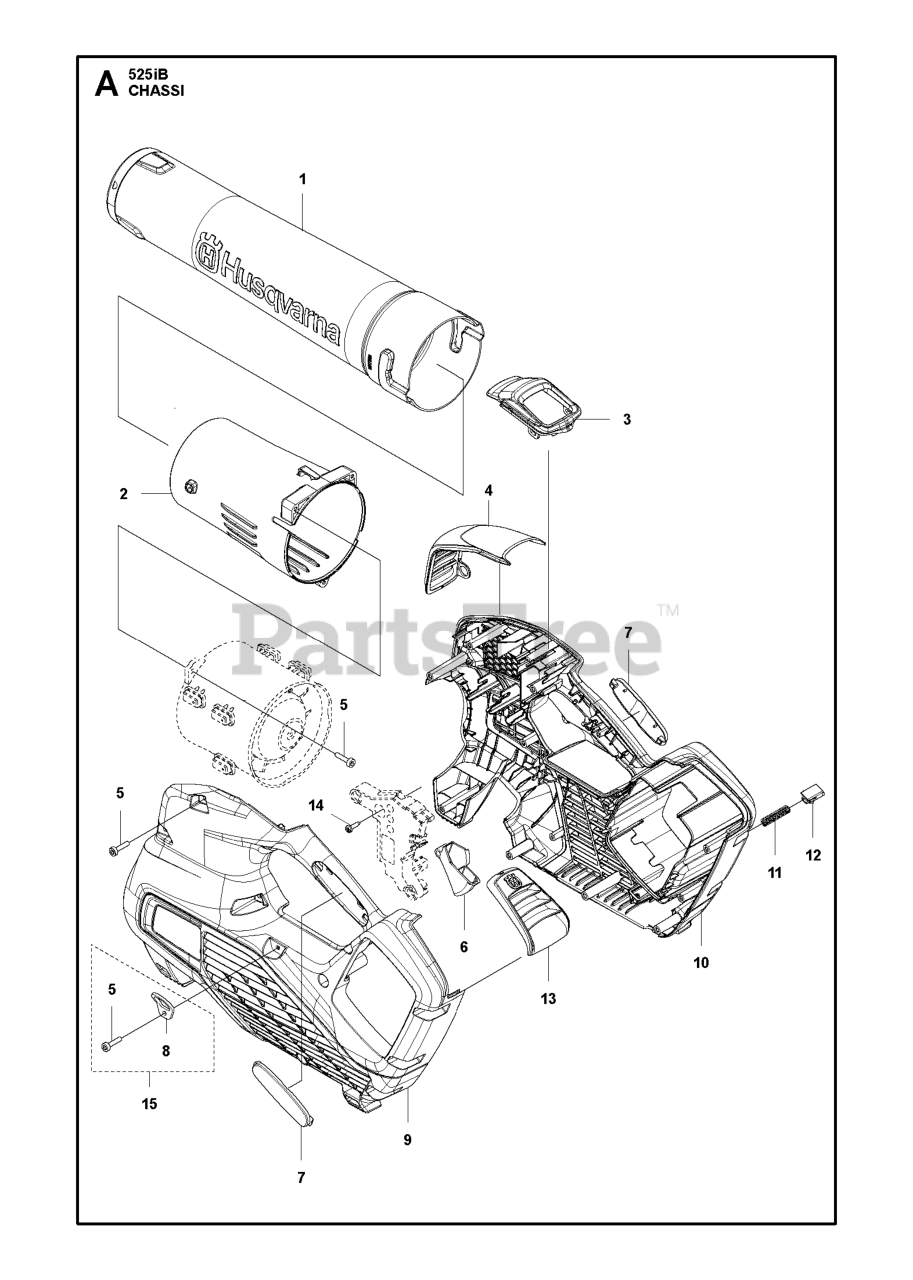 A 525iB
CHASSI

1
Husqvarna
3
2
4
PartsTree™
7
5
5
14
12
11
6
10
13
5
8
15
9
7