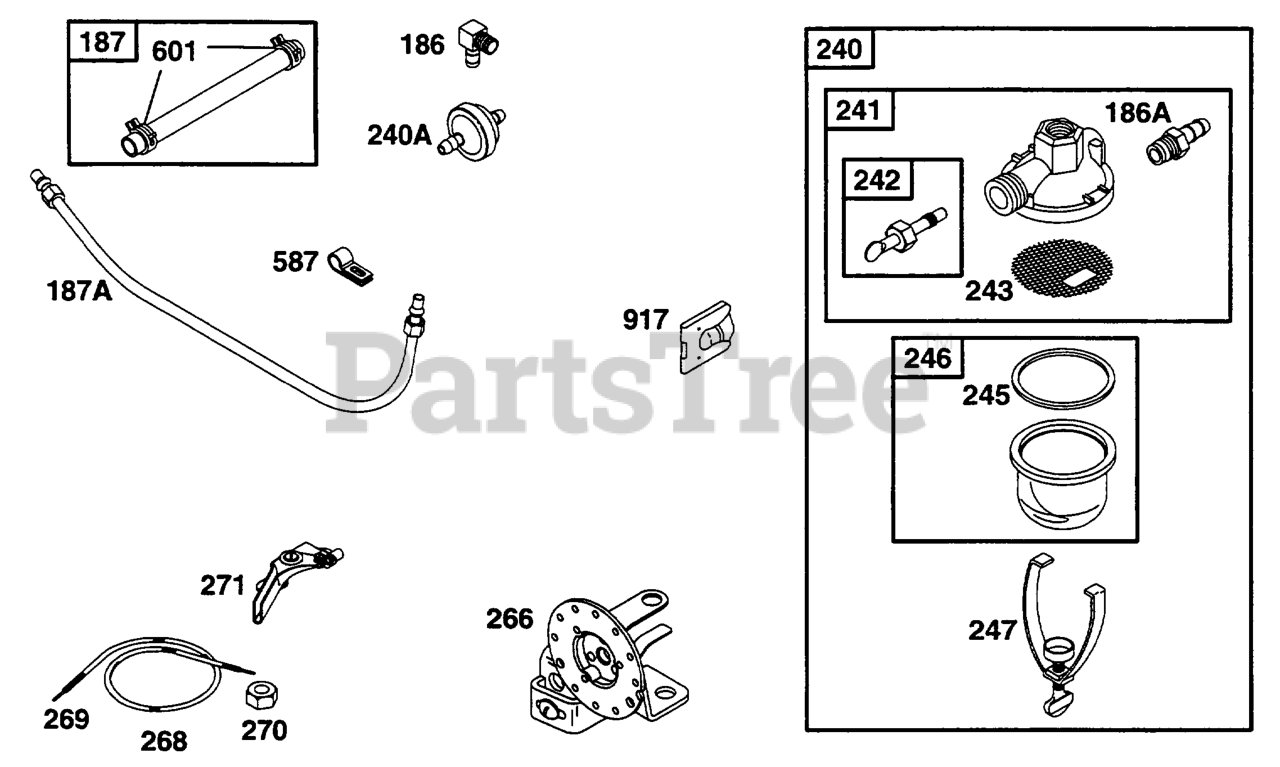 187
601
186
240A
187A
587
917
PartsTree™
240
241
186A
242
243
246
245
247
271
266
269
268
270