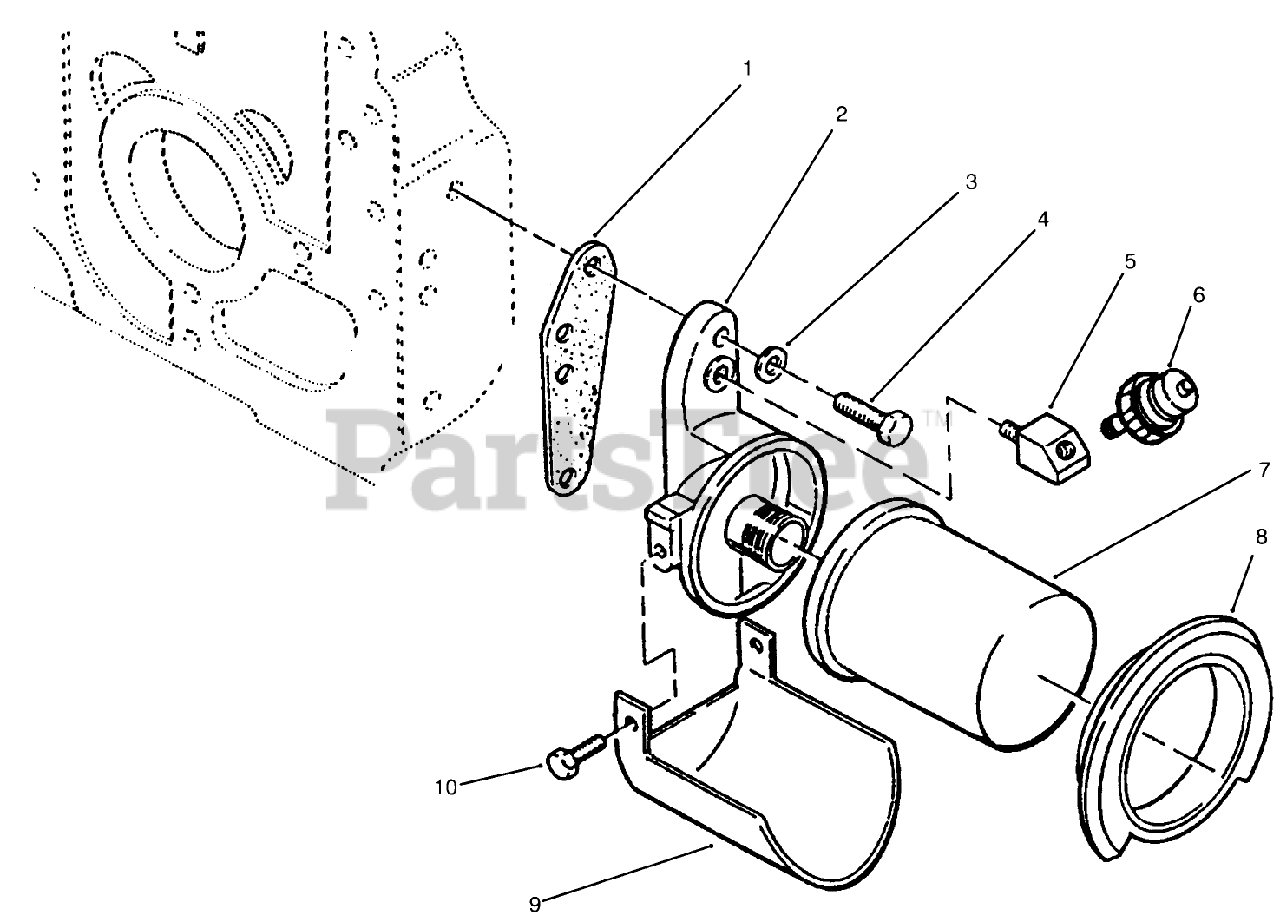 1
2
3
4
5
6
PartsTree™
7
8
10
9