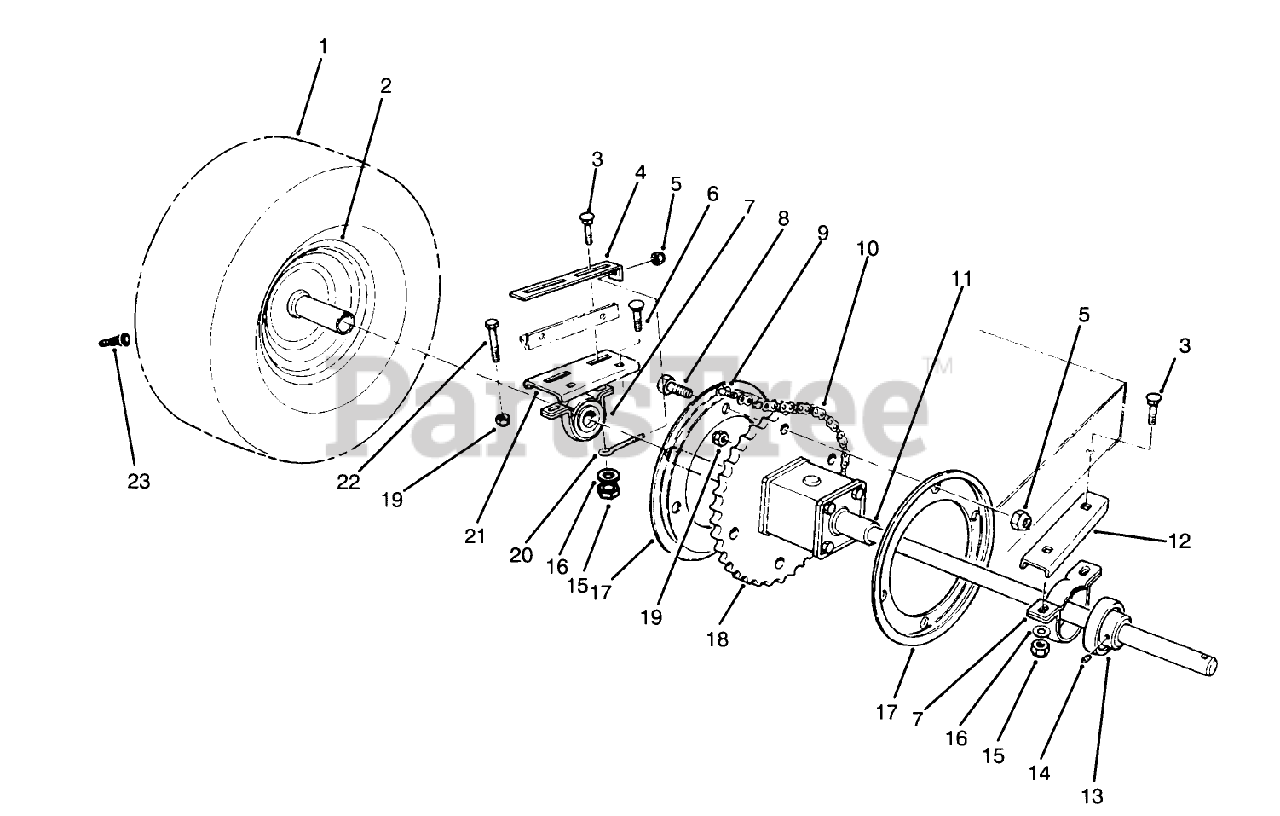 1
2
3
4
5
6
7
8
9
10
11
5
3
23
22
19
21
20
16
15
17
19
18
12
17
7
16
15
14
13
PartsTree™