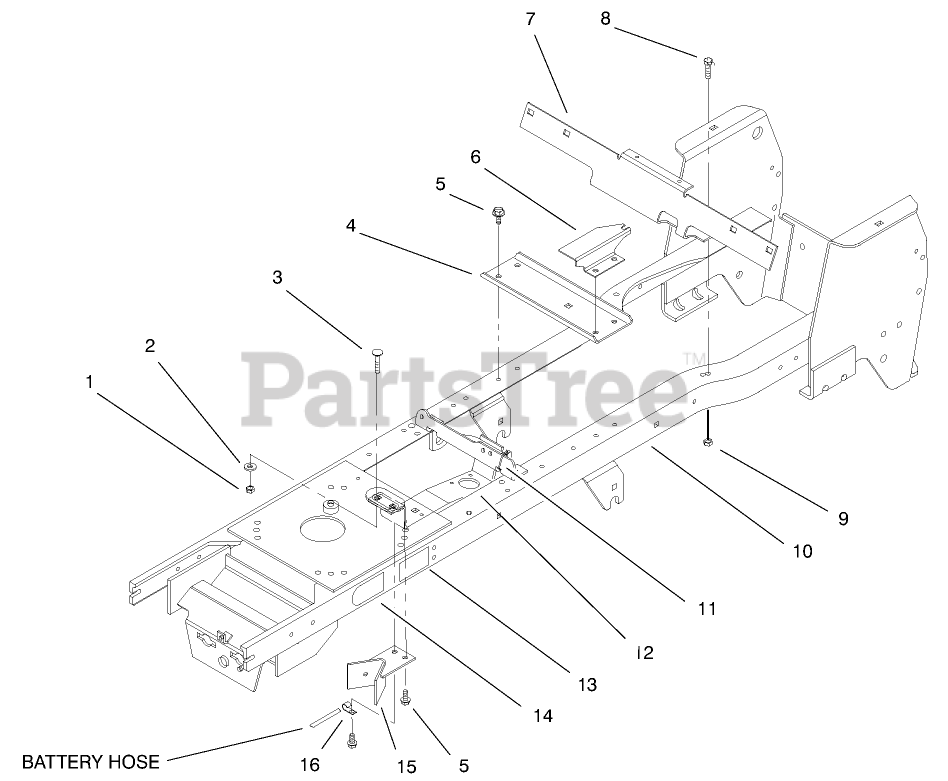 7
8
6
5
4
3
2
1
PartsTree™
9
10
11
12
13
14
BATTERY HOSE
16
15
5