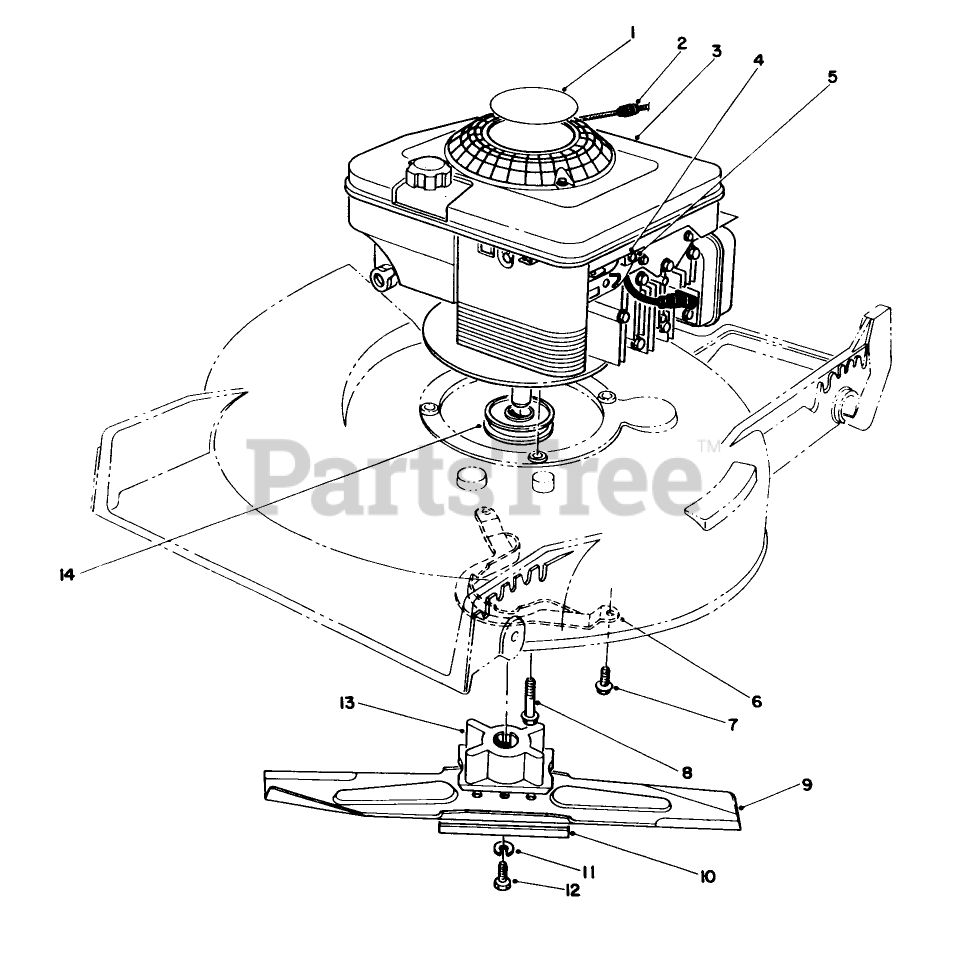 1
2
3
4
5
PartsTree™
14
6
7
13
8
9
10
11
12