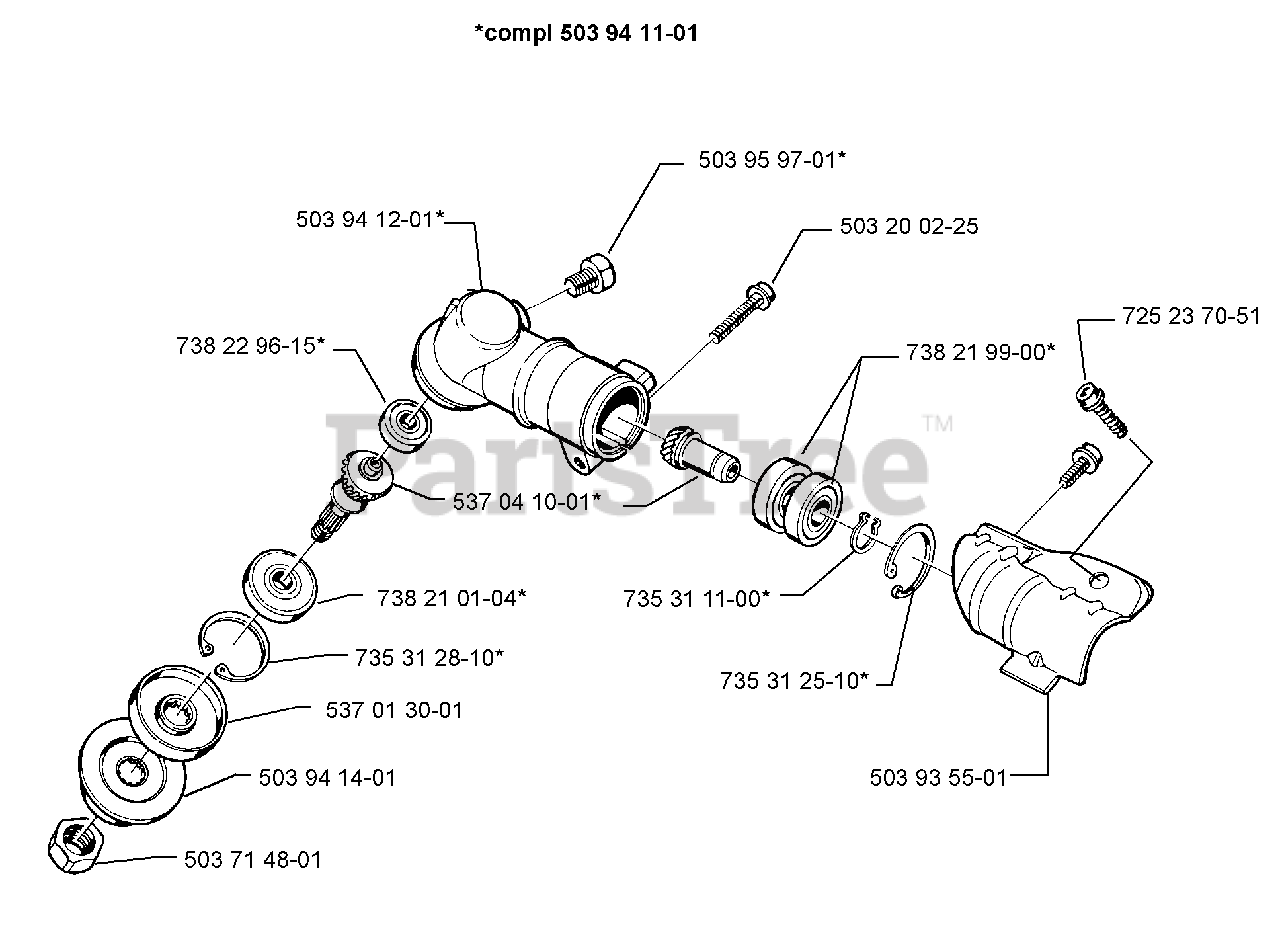 *compl 503 94 11-01

503 95 97-01*

503 94 12-01*

503 20 02-25

725 23 70-51

738 22 96-15*

738 21 99-00*

PartsTree™

537 04 10-01*

738 21 01-04*

735 31 11-00*

735 31 28-10*

735 31 25-10*

537 01 30-01

503 94 14-01

503 93 55-01

503 71 48-01