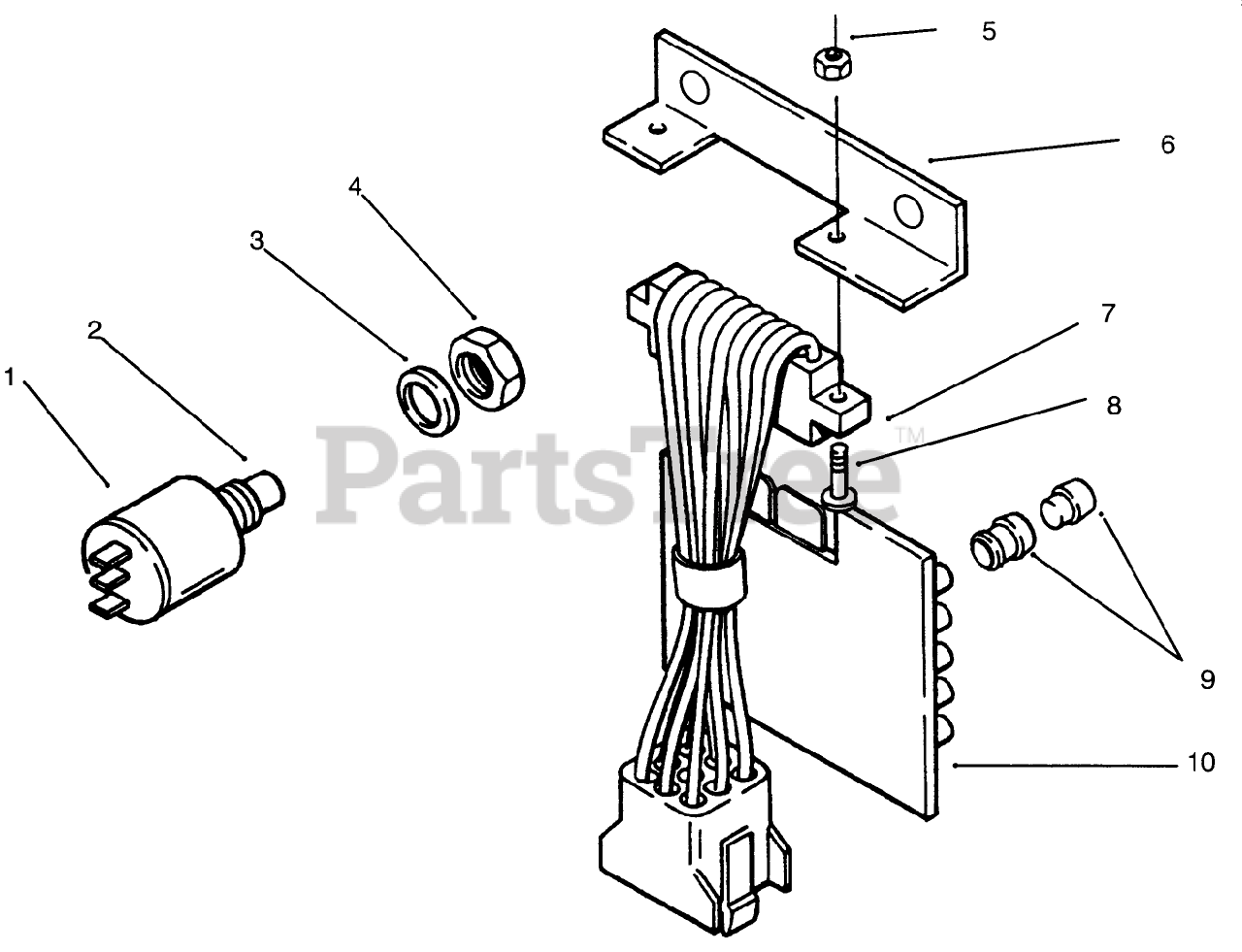 5

6

4

3

2

1

7

8

PartsTree™

9

10