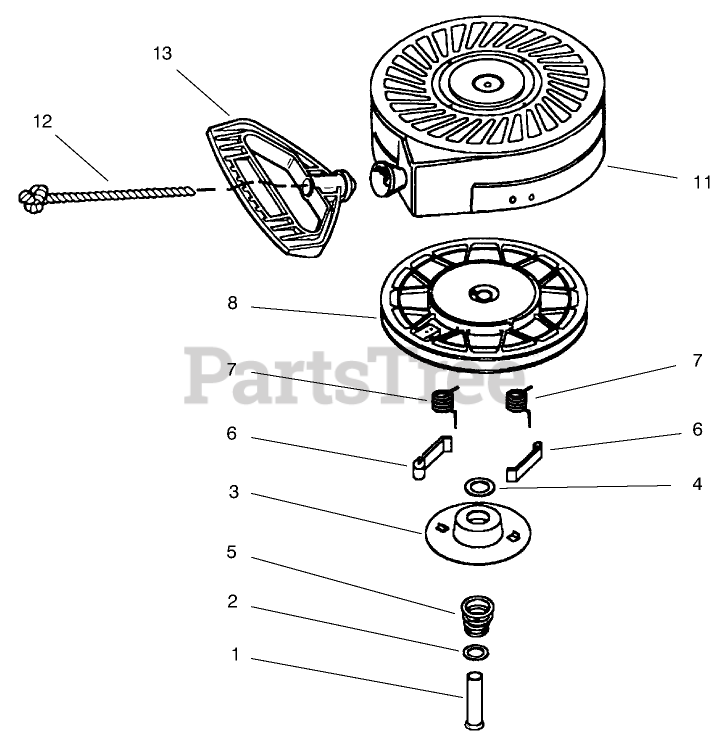 13
12
11
8
PartsTree
7
7
6
6
4
3
5
2
1