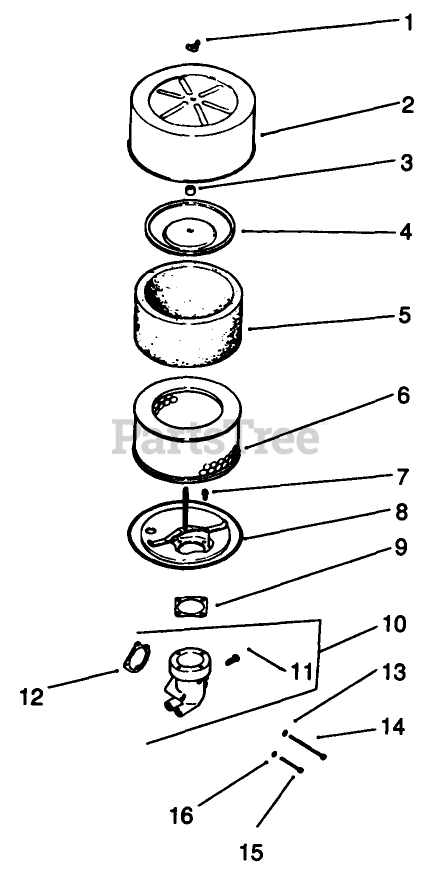 1
2
3
4
5
6
PartsTree
7
8
9
10
11
12
13
14
16
15