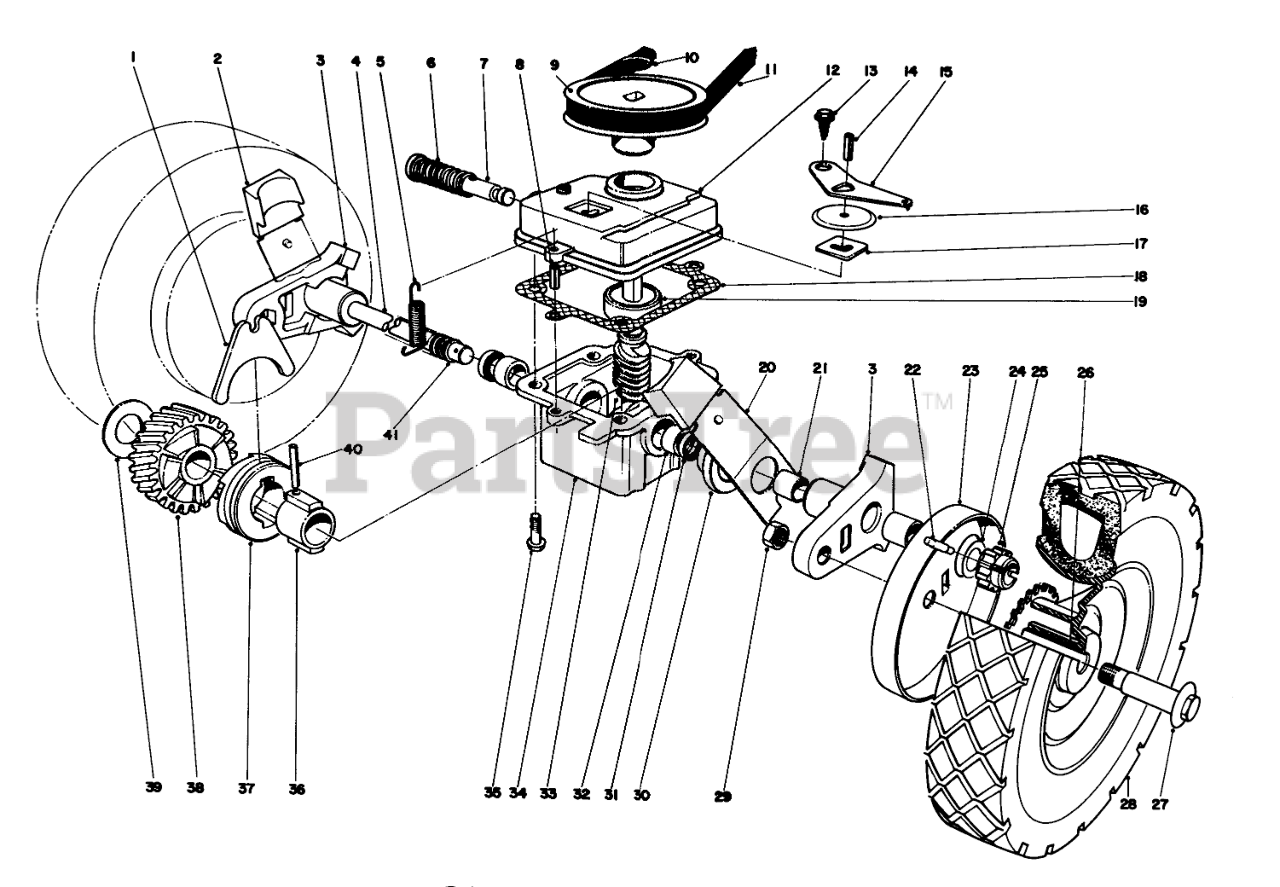 1 2 3 4 5 6 7 8 9 10 11 12 13 14 15

16

17

18

19

20 21 3 22 23 24 25 26

41

40

PartsTree™

39 38 37 36

35 34 33 32 31 30 29

28 27