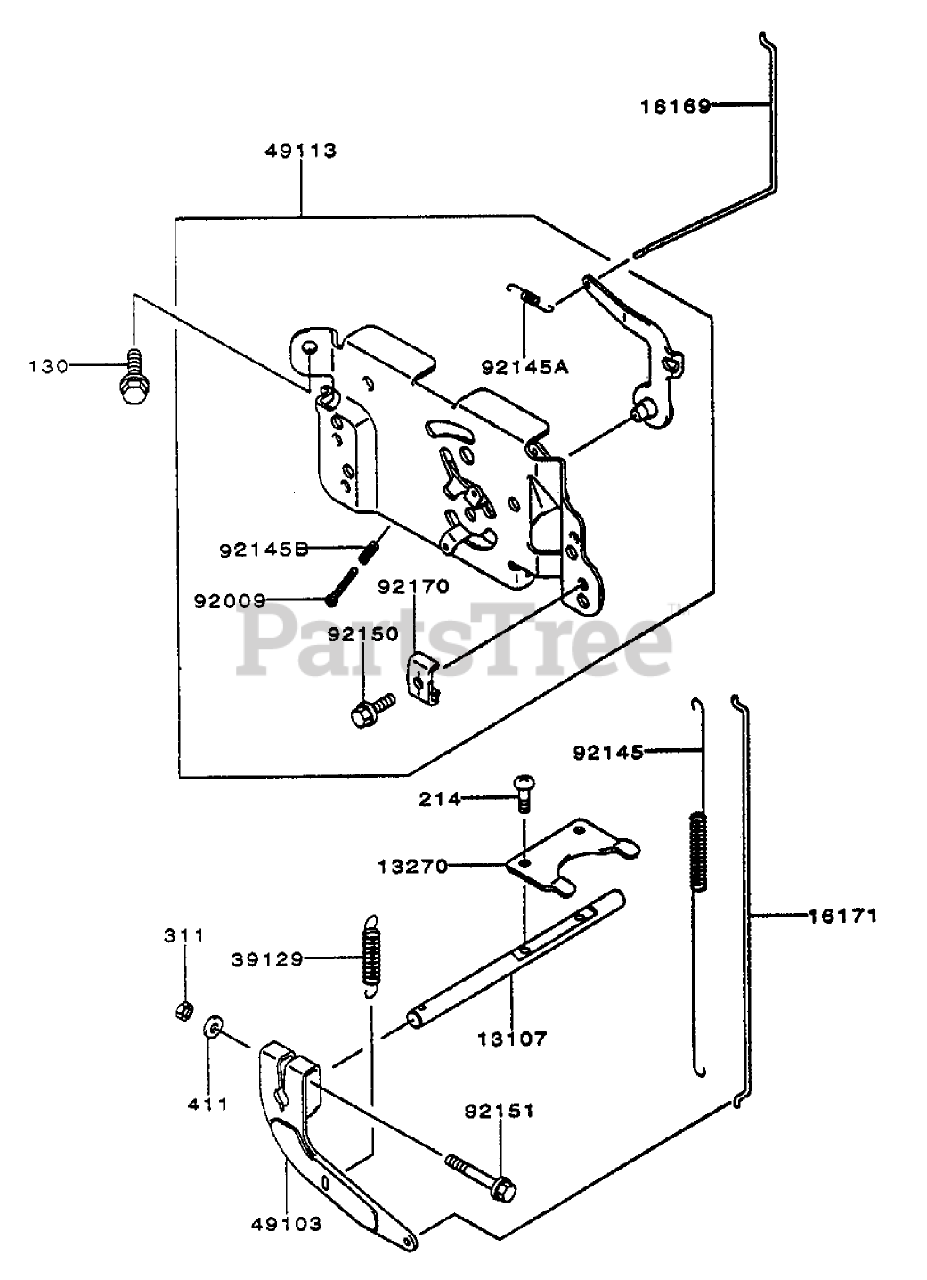 16169

49113

130

92145A

92145B

92009

92170

92150

PartsTree

92145

214

13270

16171

311

39129

13107

411

92151

49103