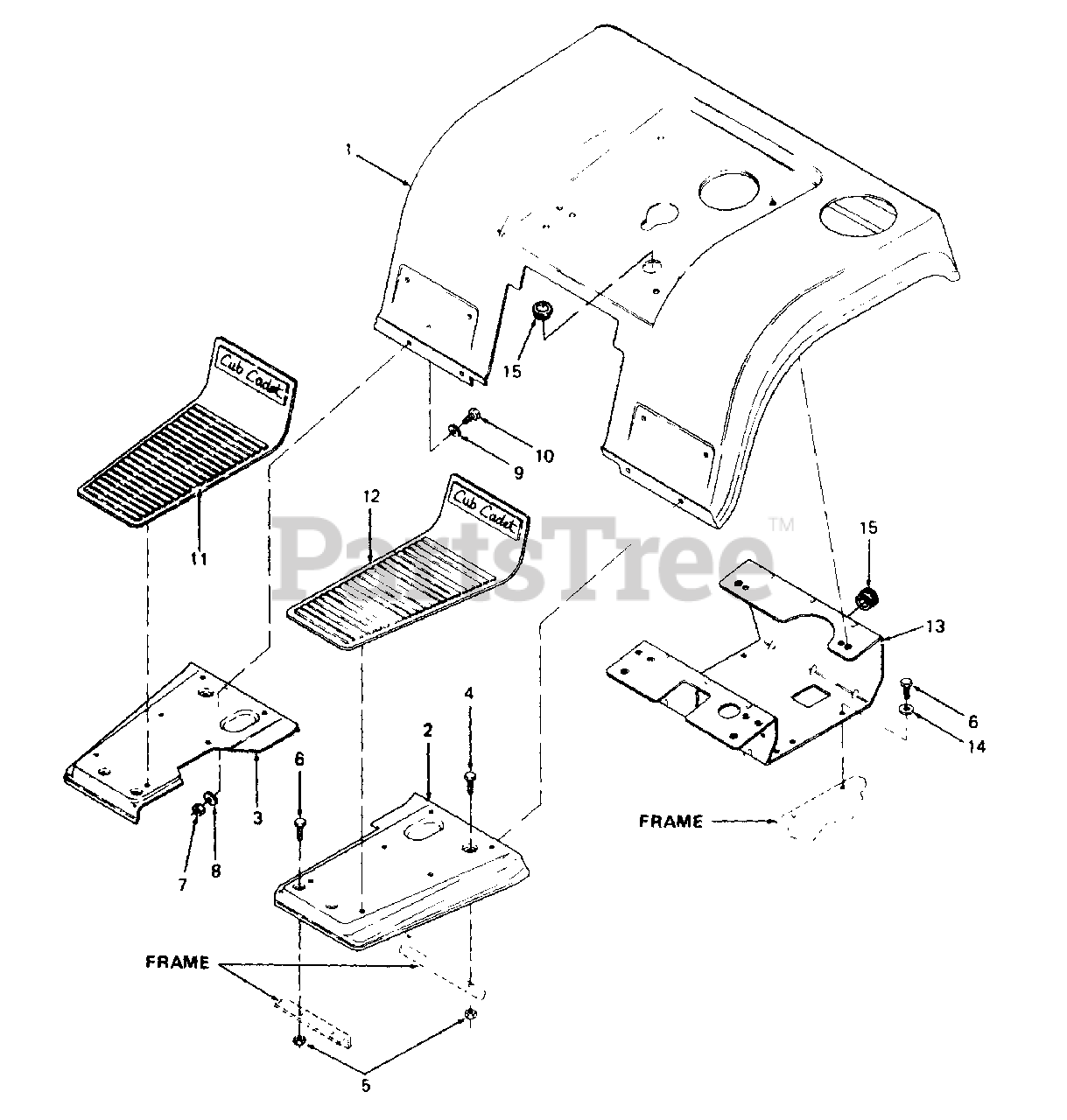 1

15

10

9

Cub Cadet

11

12

Cub Cadet

PartsTree™

15

13

6

14

FRAME

4

2

6

3

7

8

FRAME

5