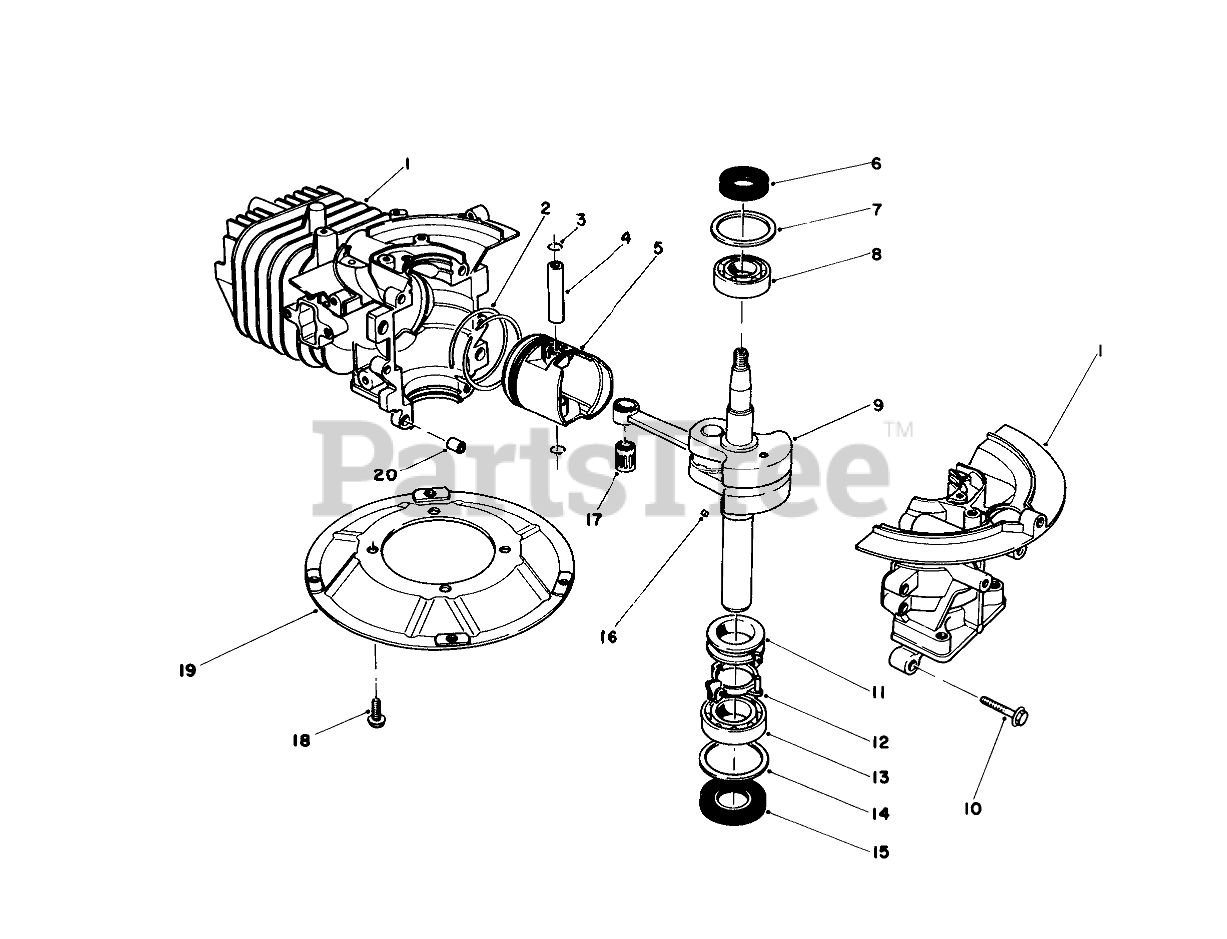 1
2
3
4
5
6
7
8
9
1
PartsTree™
20
17
16
19
18
11
12
13
14
15
10