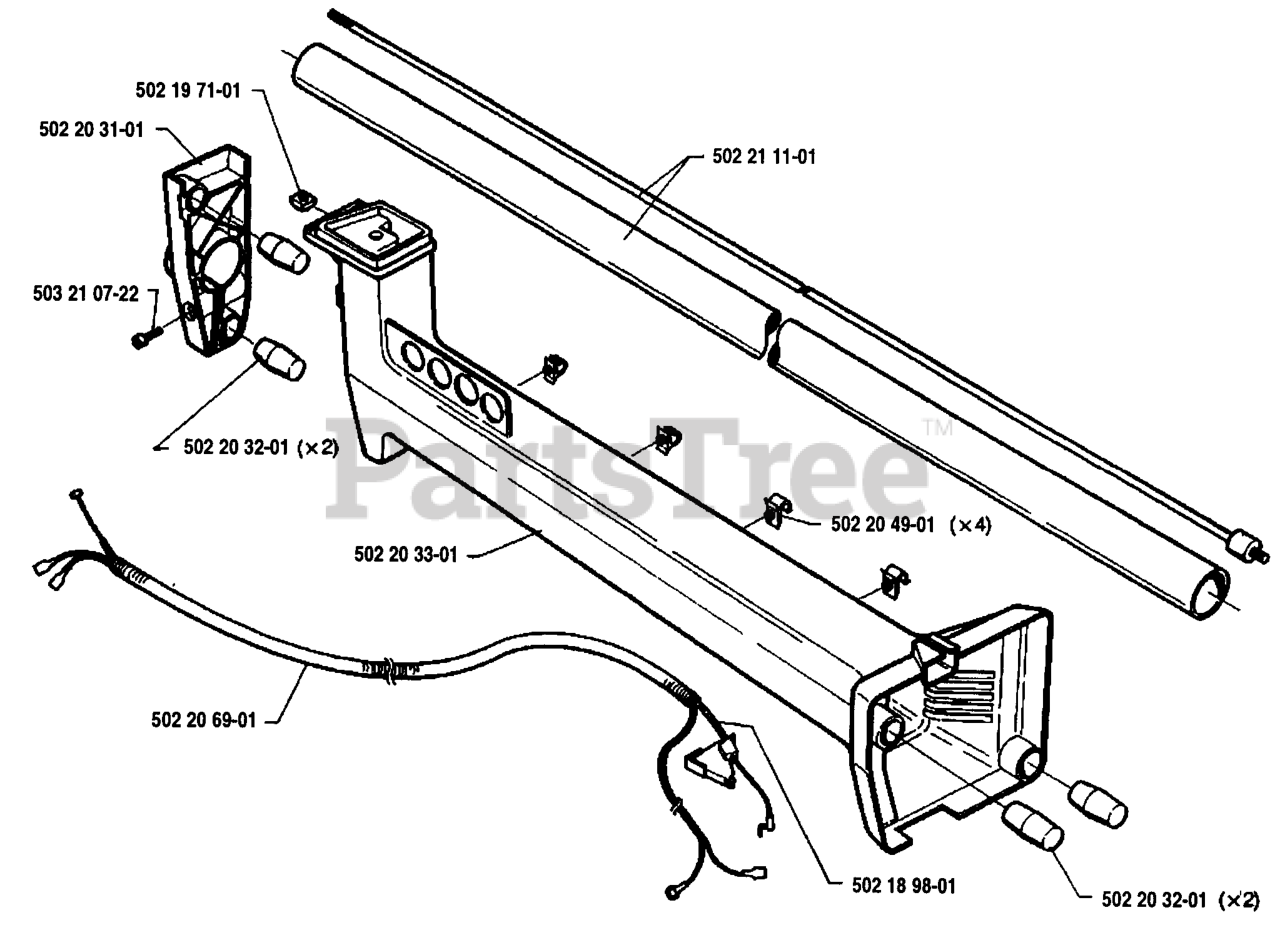 502 19 71-01
502 20 31-01
502 21 11-01
503 21 07-22
502 20 32-01 (×2)
PartsTree™
502 20 49-01 (×4)
502 20 33-01
502 20 69-01
502 18 98-01
502 20 32-01 (×2)