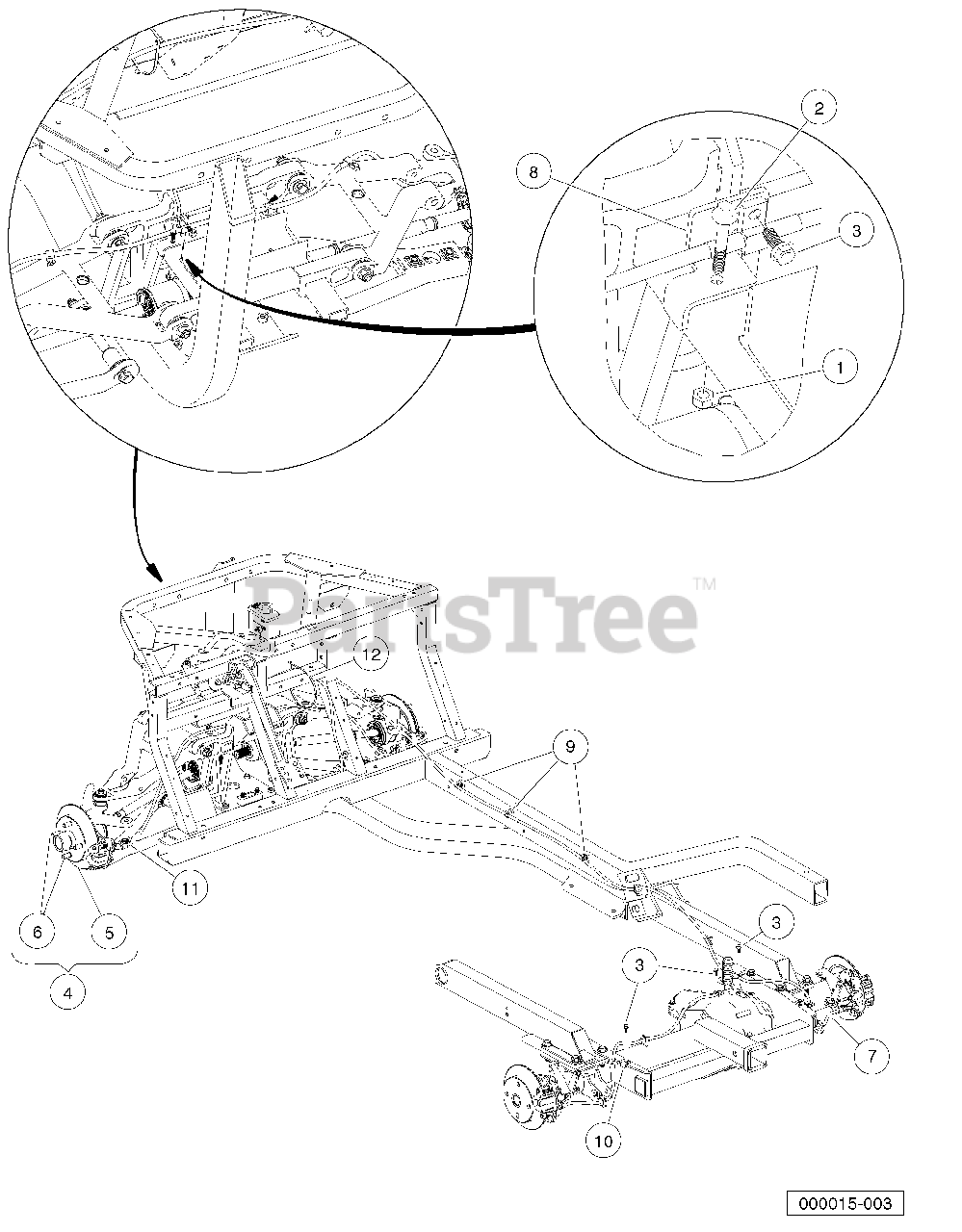 2
8
3
1
PartsTree™
12
9
11
6
5
4
3
3
7
10
000015-003