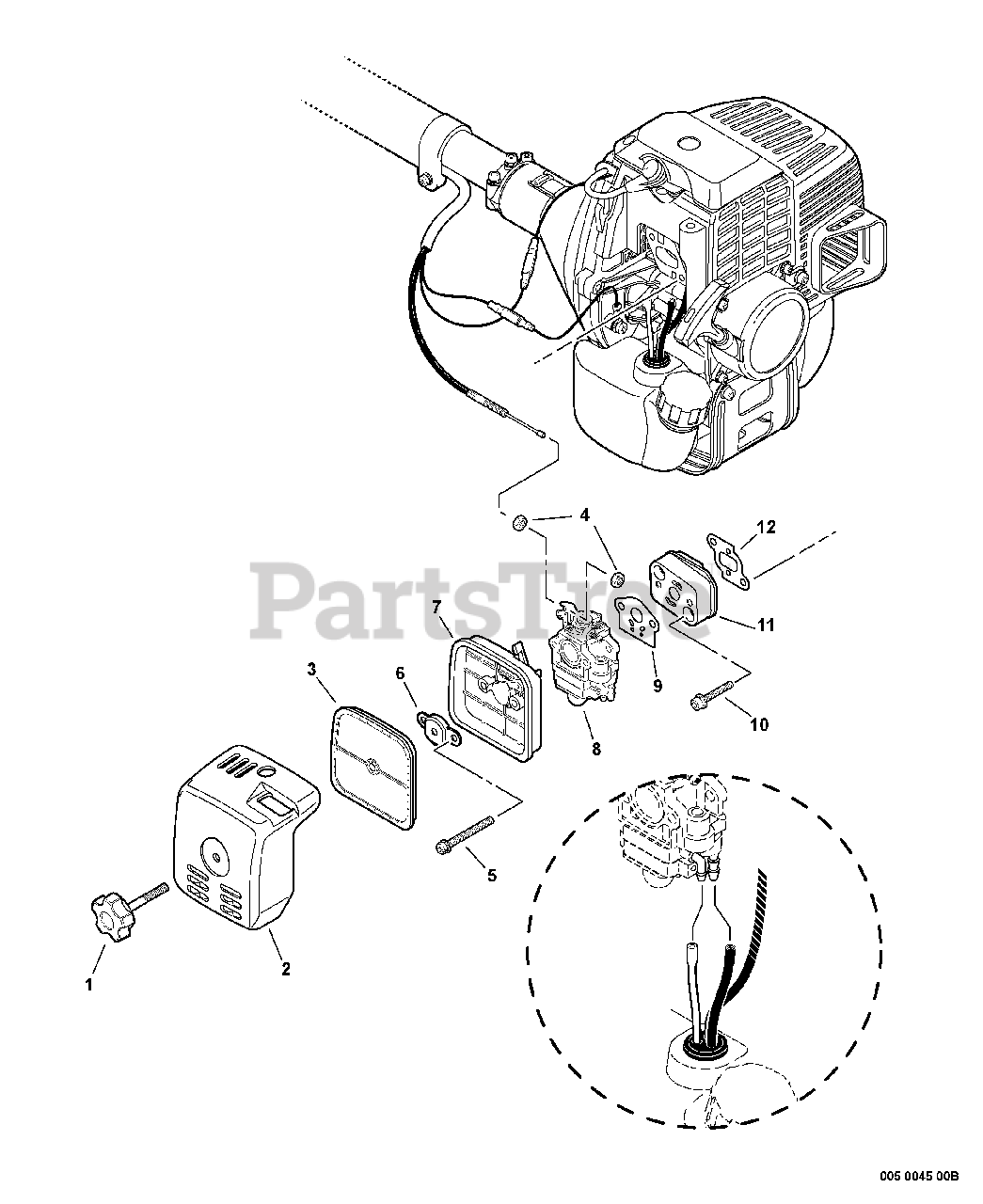 PartsTree

4
12
7
11
3
6
9
10
8
5
1
2

005 0045 00B