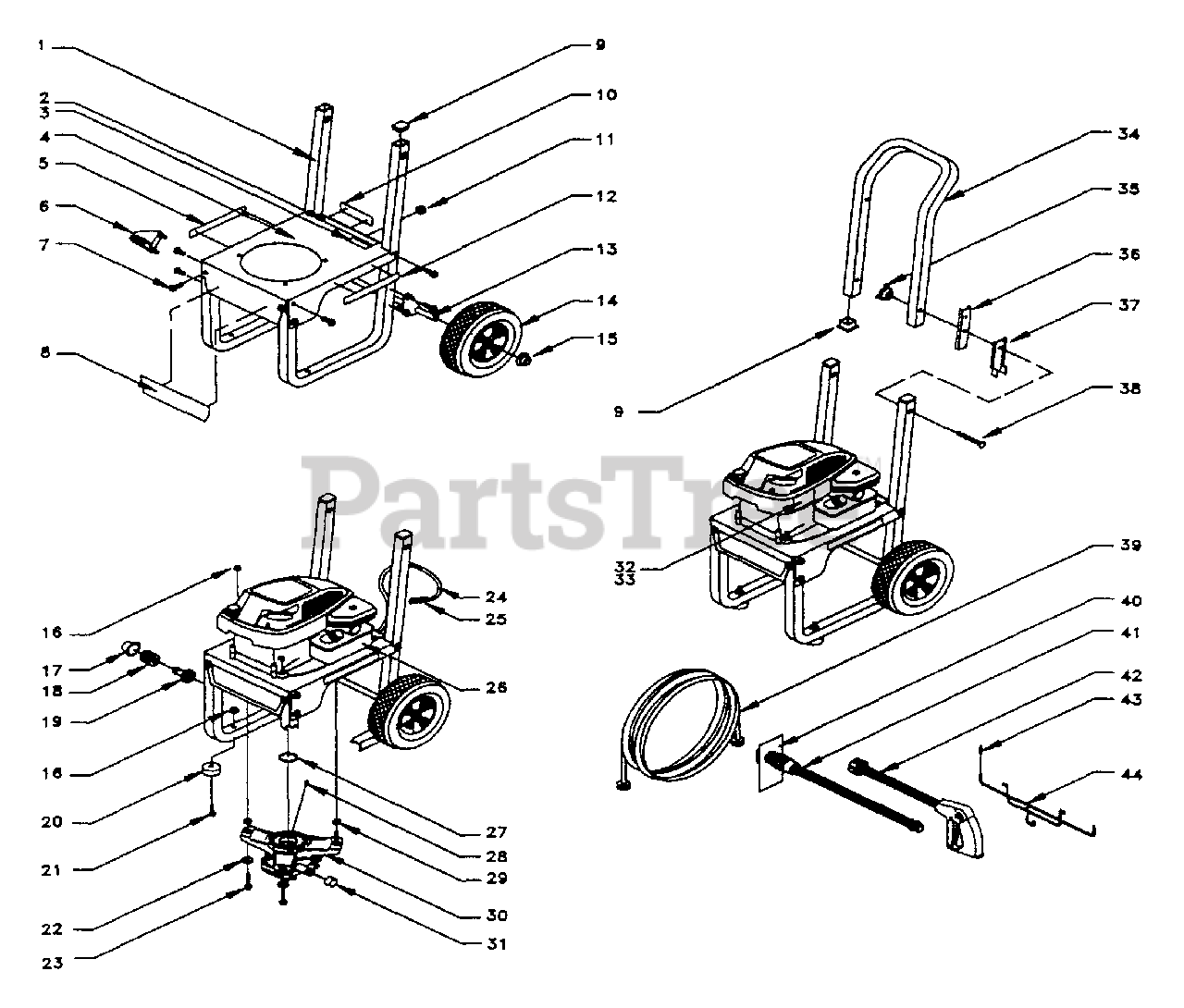 1
2
3
4
5
6
7
8
9
10
11
12
13
14
15
34
35
36
37
9
38
PartsTree
16
17
18
19
16
20
21
22
23
24
25
26
27
28
29
30
31
32
33
39
40
41
42
43
44