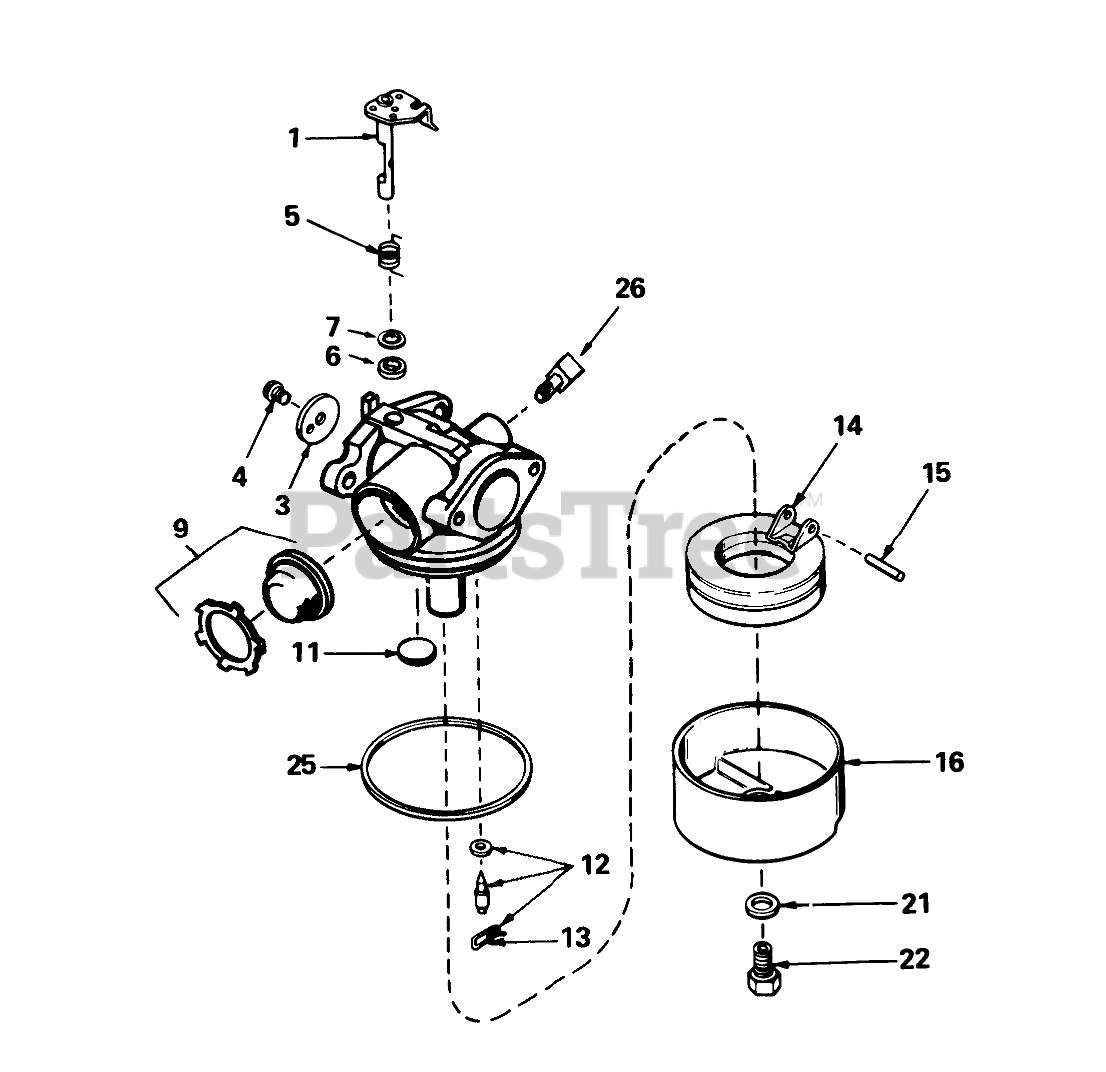 1
5
26
7
6
4
3
14
15
9
PartsTree™
11
25
16
12
13
21
22