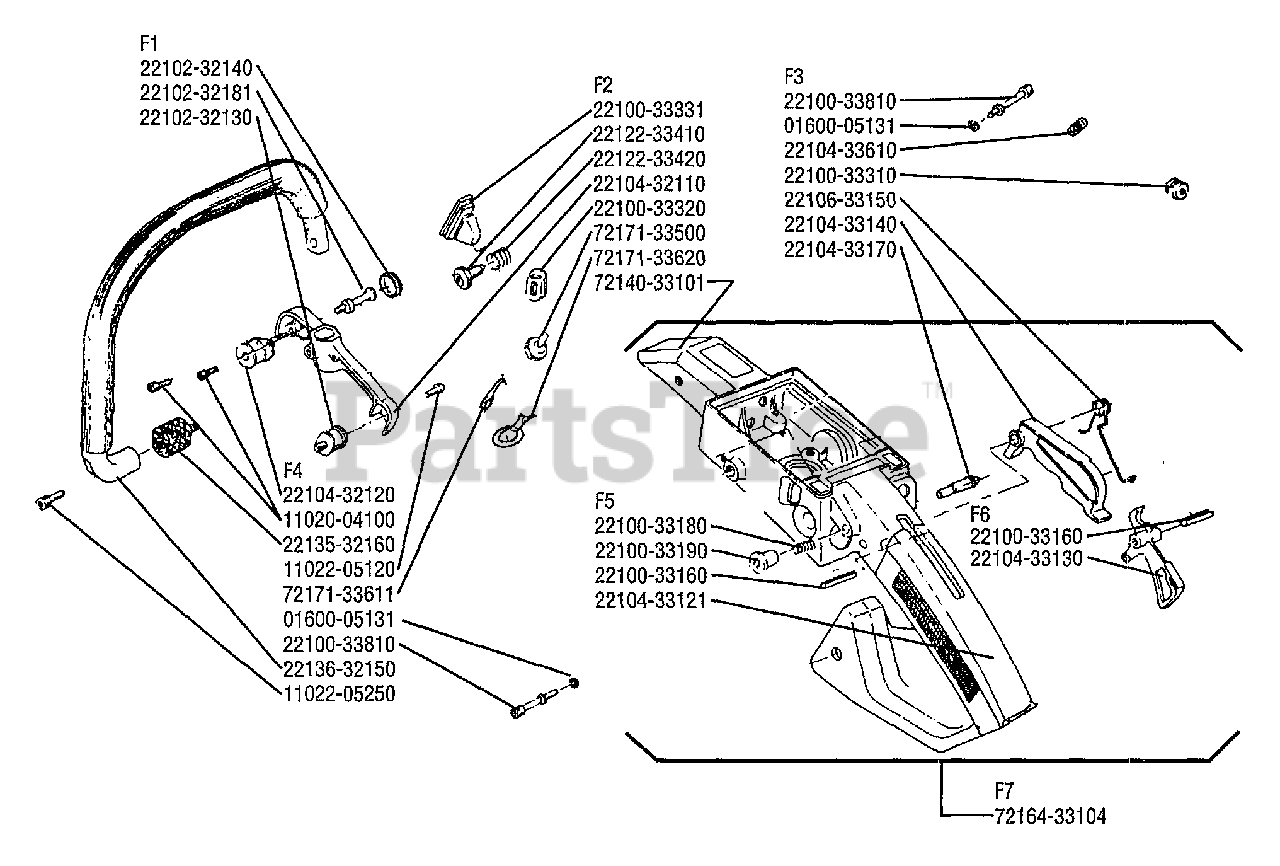 F1
22102-32140
22102-32181
22102-32130

F2
22100-33331
22122-33410
22122-33420
22104-32110
22100-33320
72171-33500
72171-33620
72140-33101

F3
22100-33810
01600-05131
22104-33610
22100-33310
22106-33150
22104-33140
22104-33170

PartsTree™

F4
22104-32120
11020-04100
22135-32160
11022-05120
72171-33611
01600-05131
22100-33810
22136-32150
11022-05250

F5
22100-33180
22100-33190
22100-33160
22104-33121

F6
22100-33160
22104-33130

F7
72164-33104