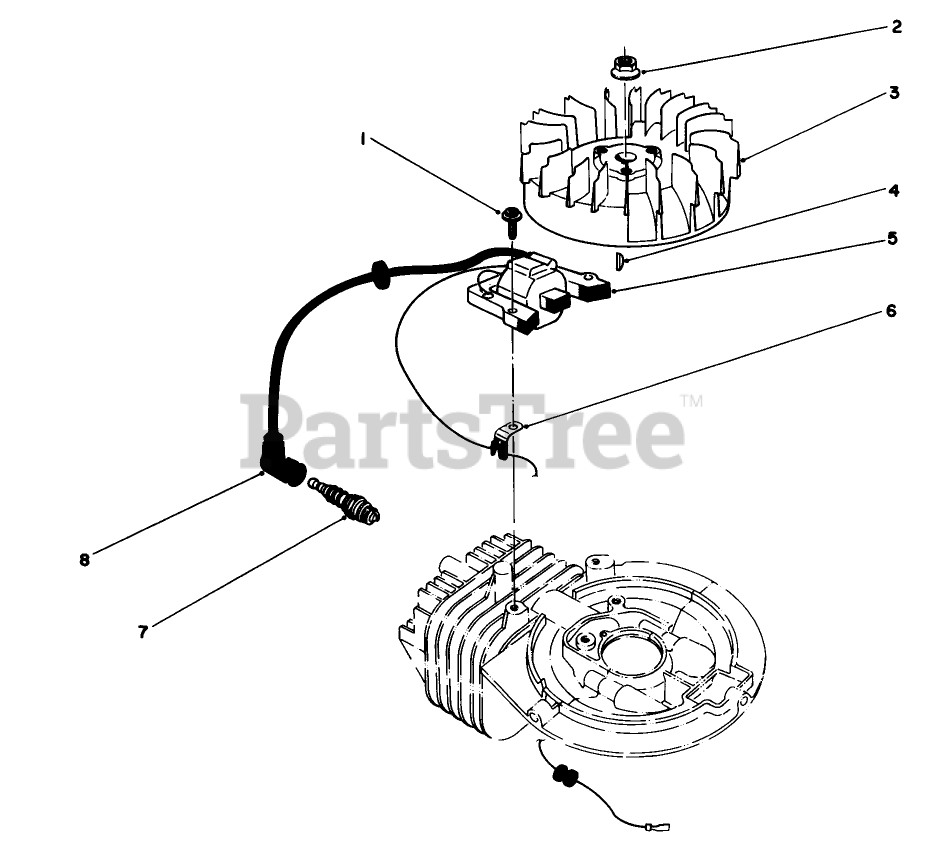 2
3
1
4
5
6
PartsTree™
8
7