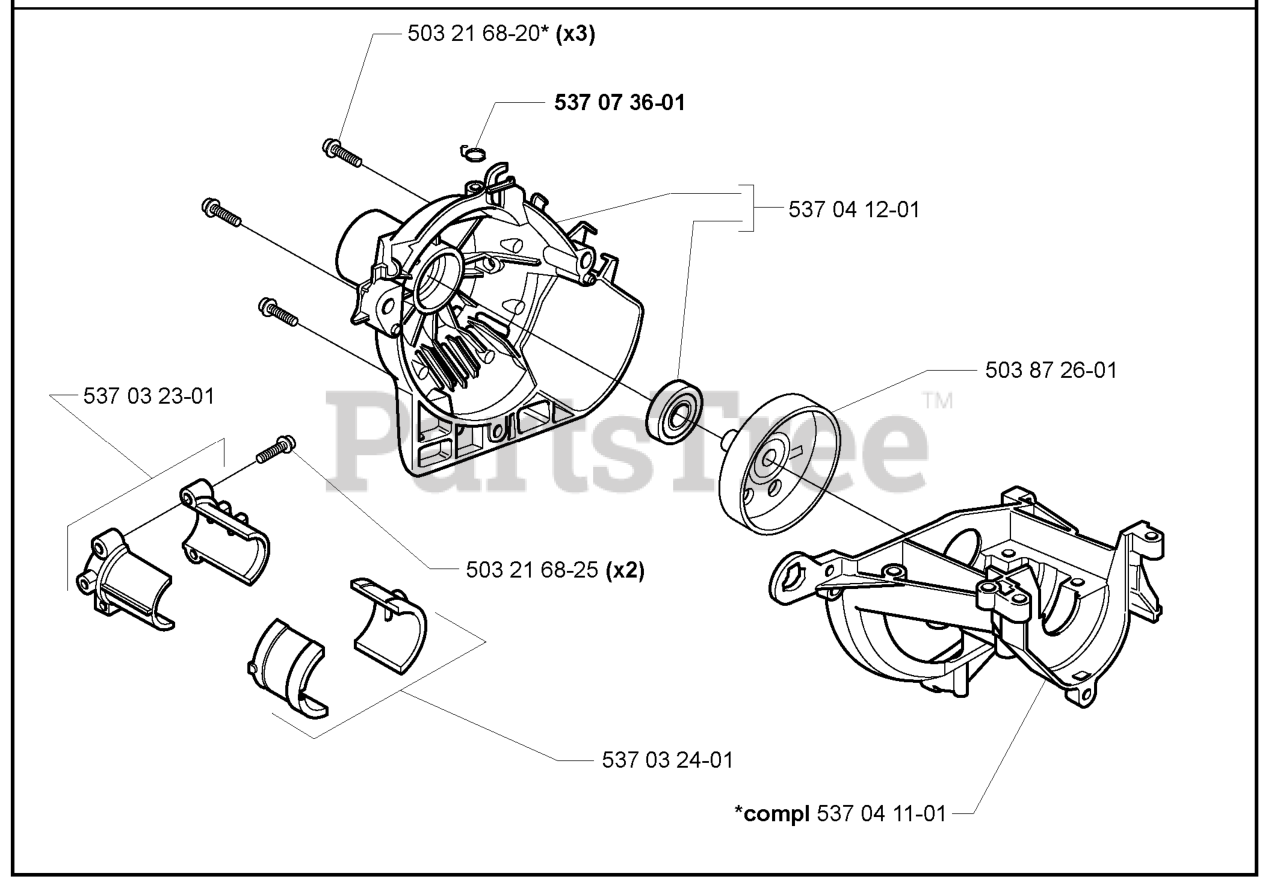 503 21 68-20* (x3)

537 07 36-01

537 04 12-01

503 87 26-01

537 03 23-01

PartsTree™

503 21 68-25 (x2)

537 03 24-01

*compl 537 04 11-01