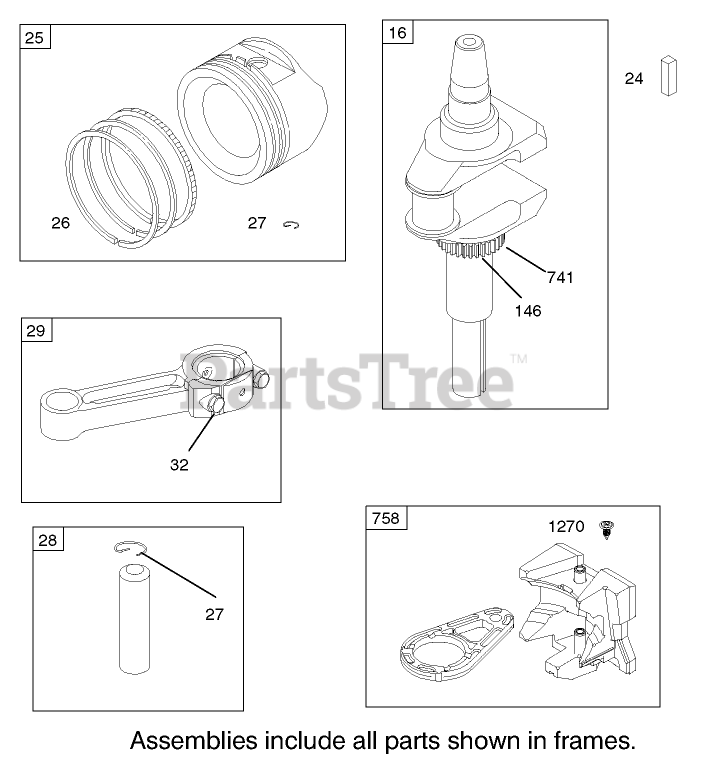 25

26

27

16

24

741

146

29

32

PartsTree™

28

27

758

1270

Assemblies include all parts shown in frames.