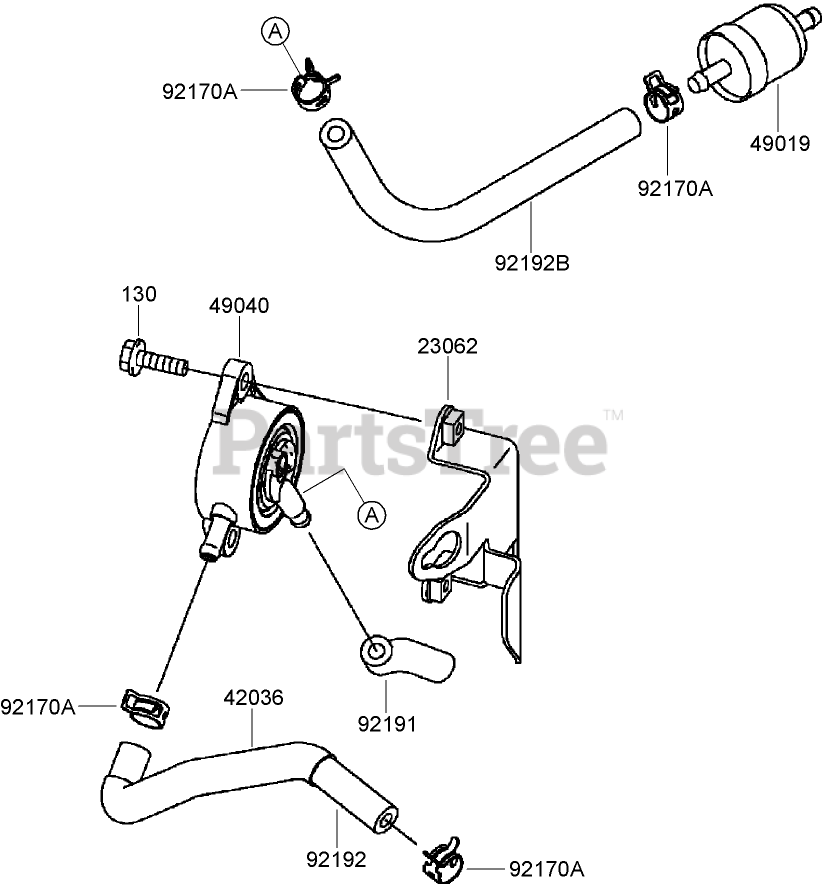 A
92170A
49019
92170A
92192B
130
49040
23062
PartsTree™
A
92170A
42036
92191
92192
92170A