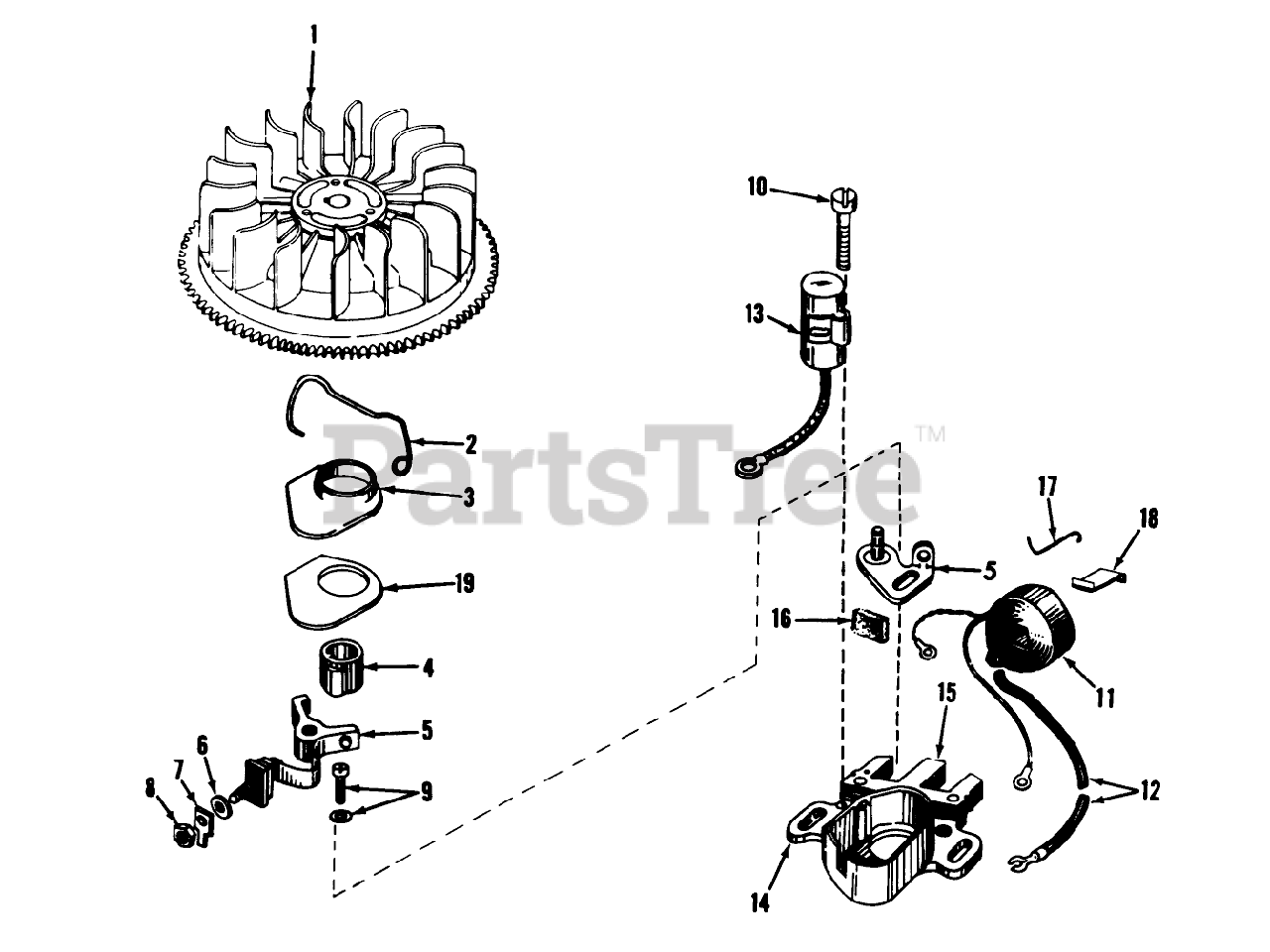 1
10
13
2
PartsTree™
3
17
18
5
19
16
4
11
15
5
6
7
8
9
12
14