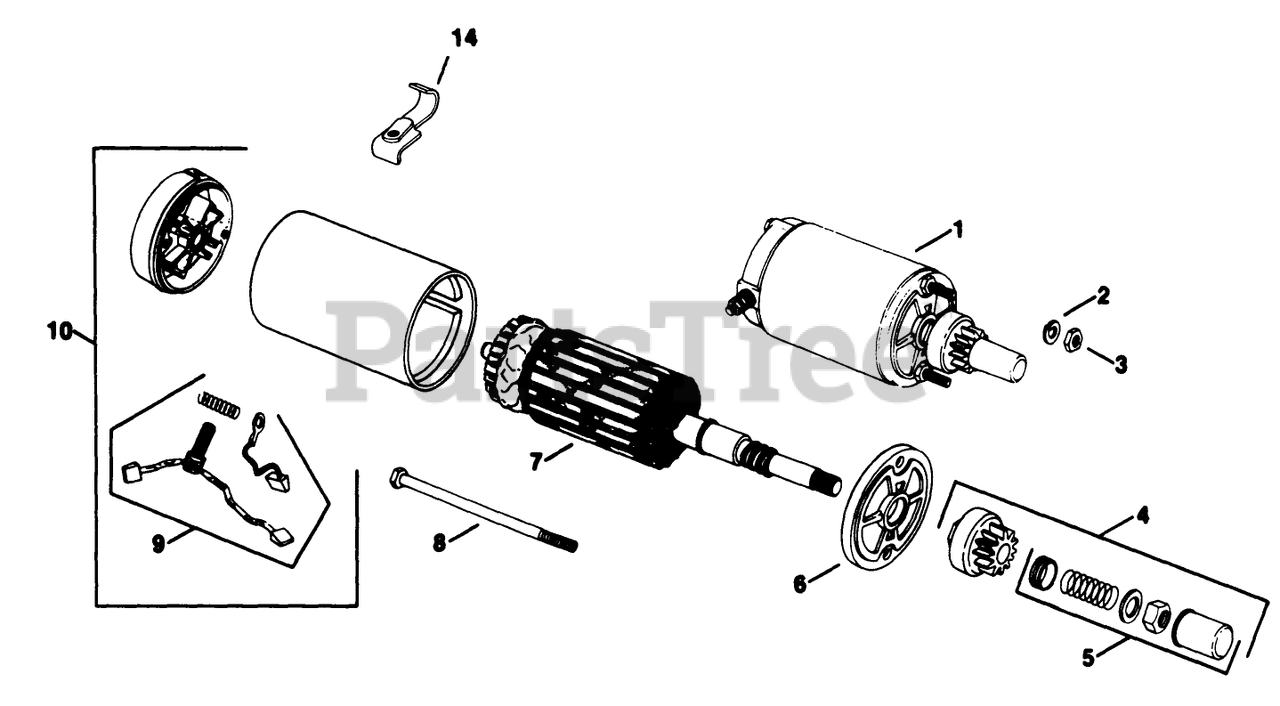 14
10
1
2
3
PartsTree
7
9
8
6
4
5