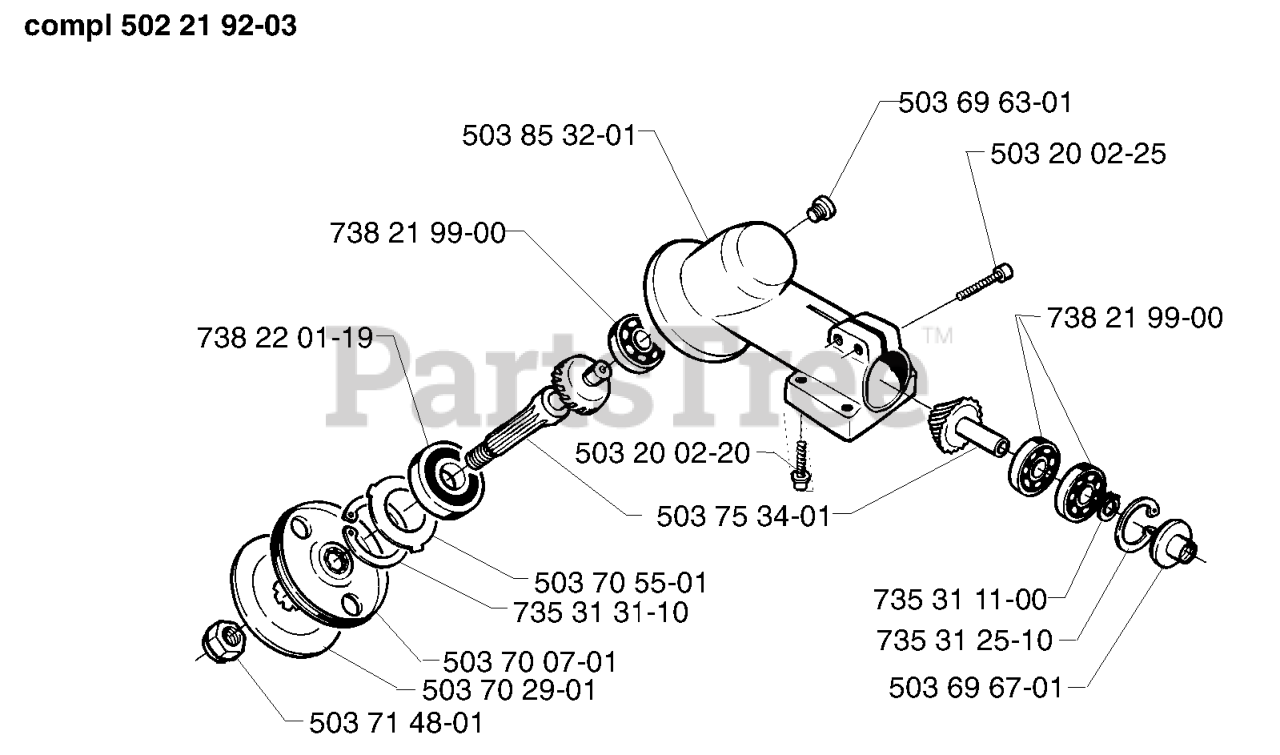 compl 502 21 92-03

503 69 63-01

503 85 32-01

503 20 02-25

738 21 99-00

738 21 99-00

738 22 01-19

PartsTree™

503 20 02-20

503 75 34-01

503 70 55-01

735 31 31-10

735 31 11-00

735 31 25-10

503 70 07-01

503 70 29-01

503 69 67-01

503 71 48-01