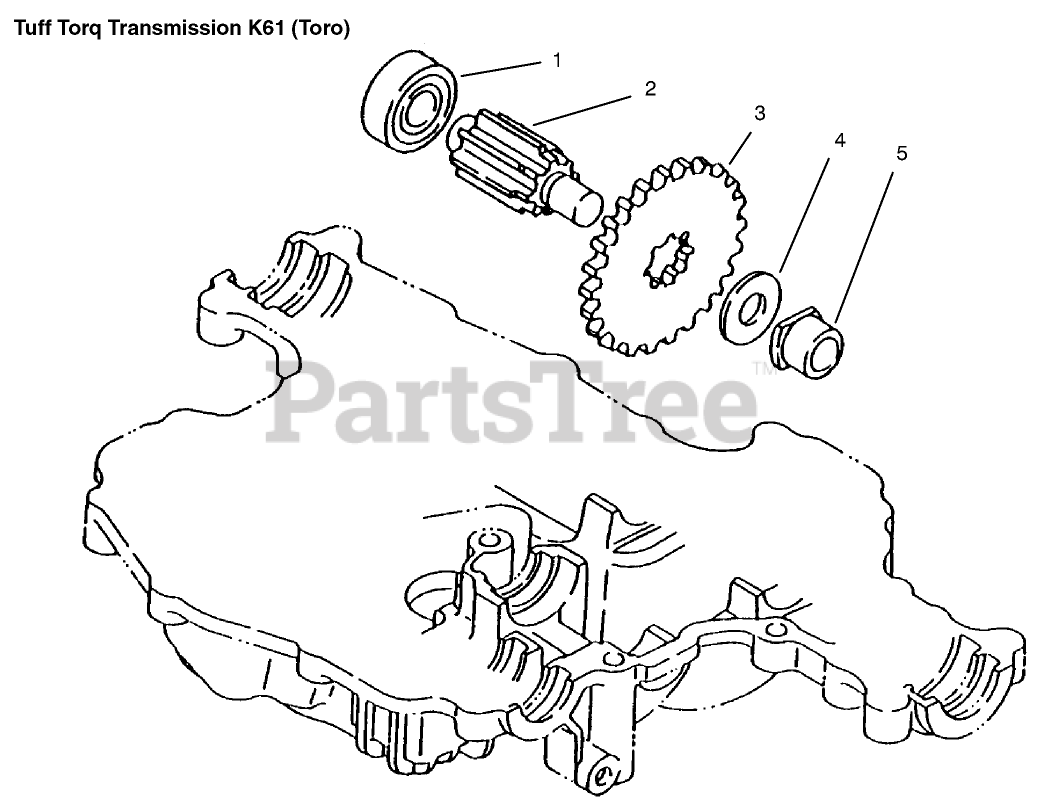 Tuff Torq Transmission K61 (Toro)

1
2
3
4
5

PartsTree™