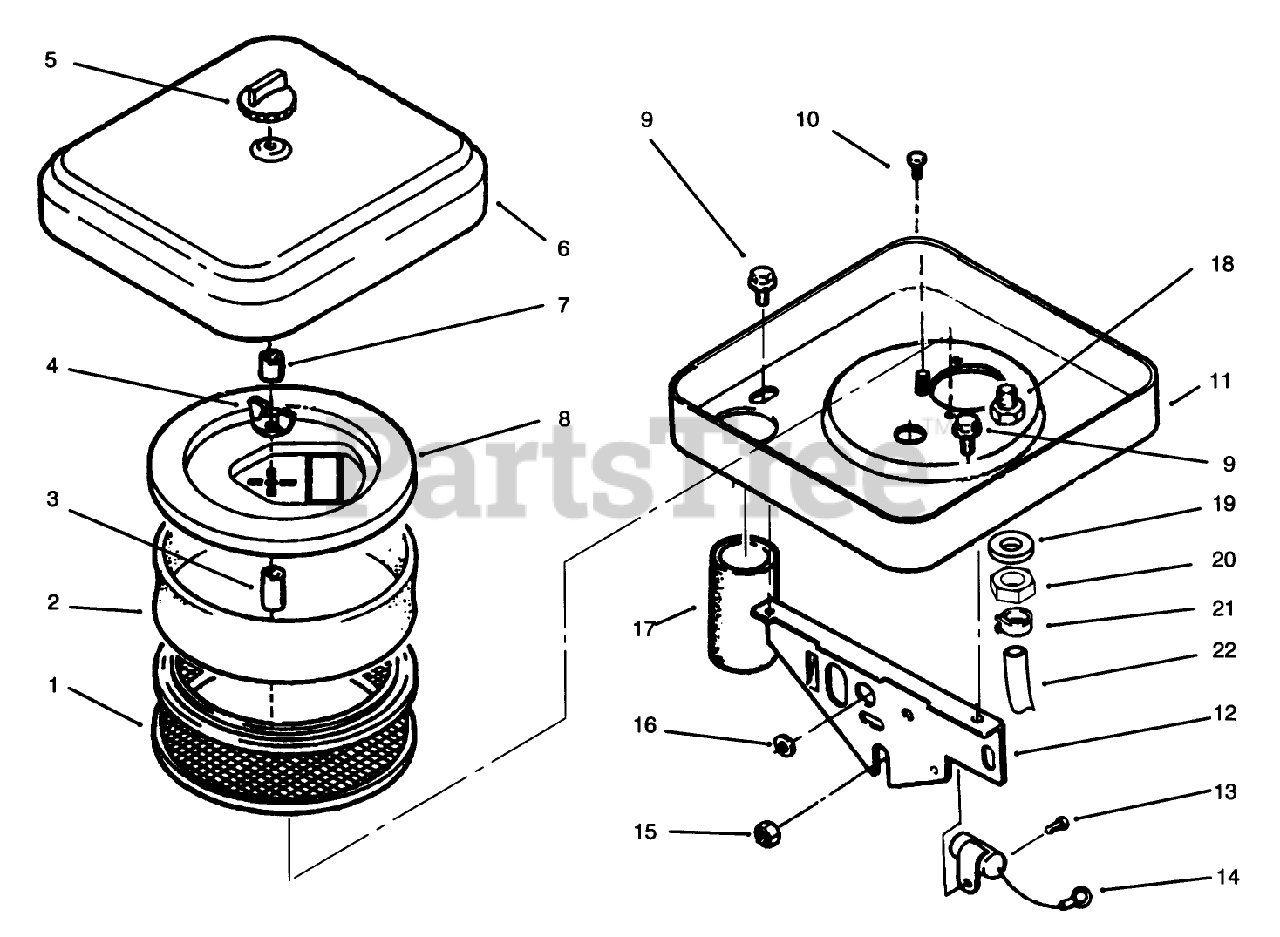 5
6
7
4
8
3
2
1
9
10
18
11
9
19
20
21
22
17
12
16
13
15
14
PartsTree™