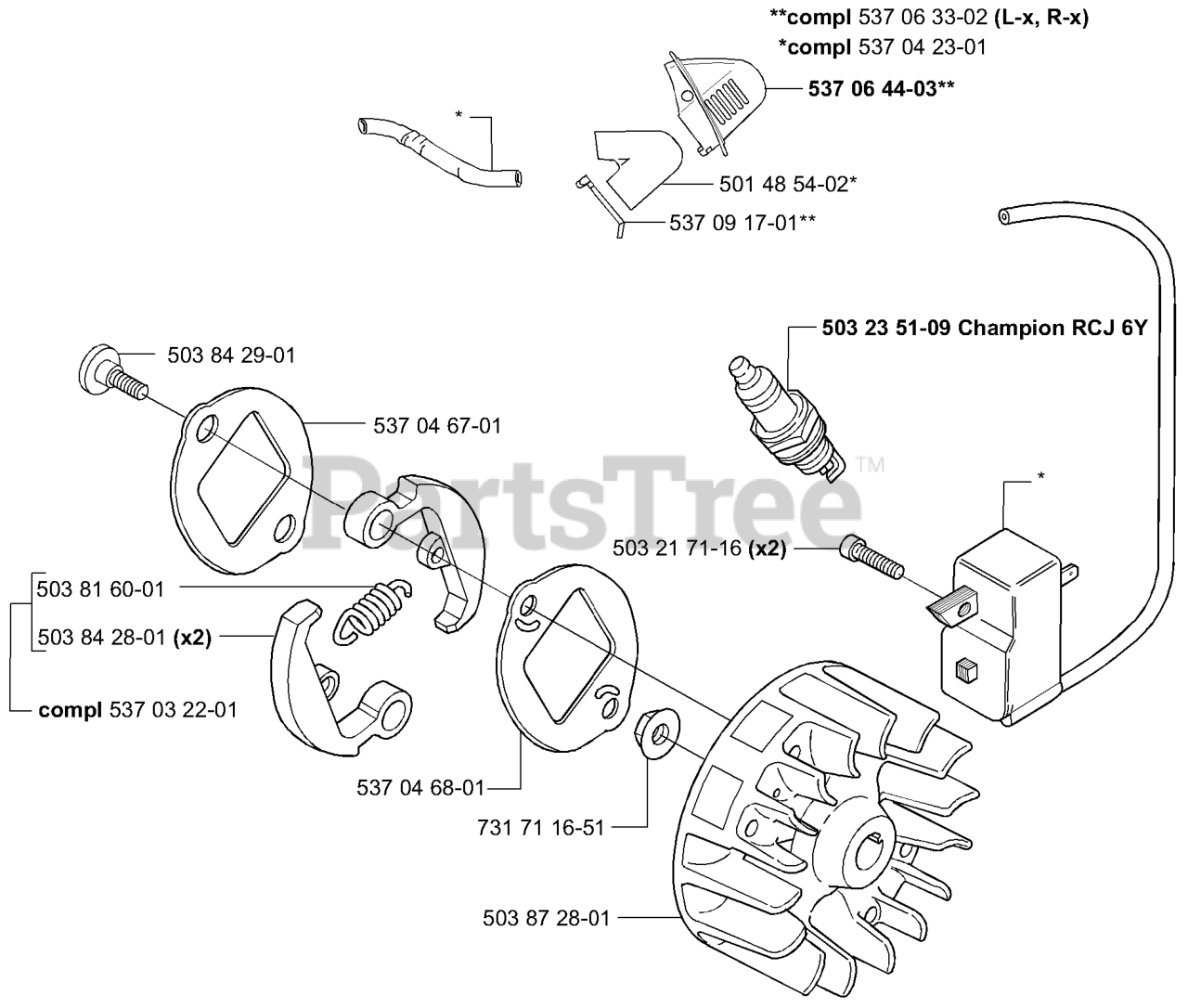 **compl 537 06 33-02 (L-x, R-x)
*compl 537 04 23-01
537 06 44-03**
*
501 48 54-02*
537 09 17-01**
503 23 51-09 Champion RCJ 6Y
503 84 29-01
537 04 67-01
PartsTree™
*
503 21 71-16 (x2)
503 81 60-01
503 84 28-01 (x2)
compl 537 03 22-01
537 04 68-01
731 71 16-51
503 87 28-01