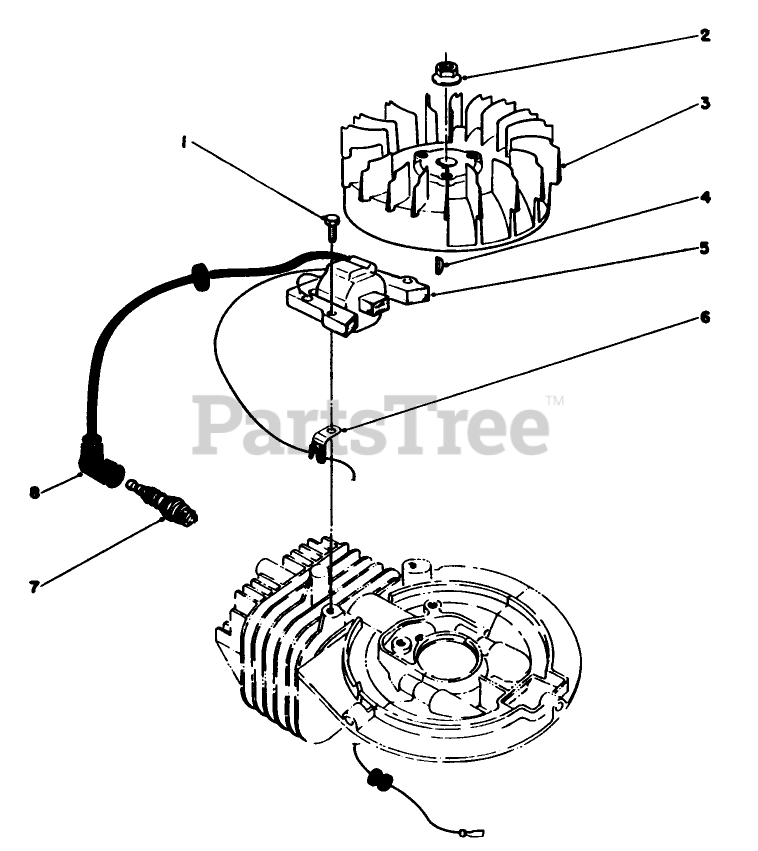 2
3
1
4
5
6
PartsTree™
8
7