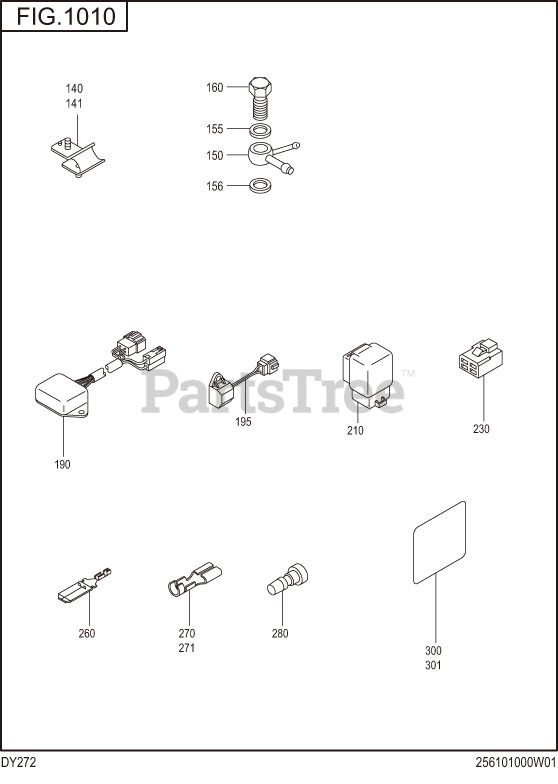 FIG.1010

140
141

160
155
150
156

PartsTree™

190

195

210

230

260

270
271

280

300
301

DY272

256101000W01