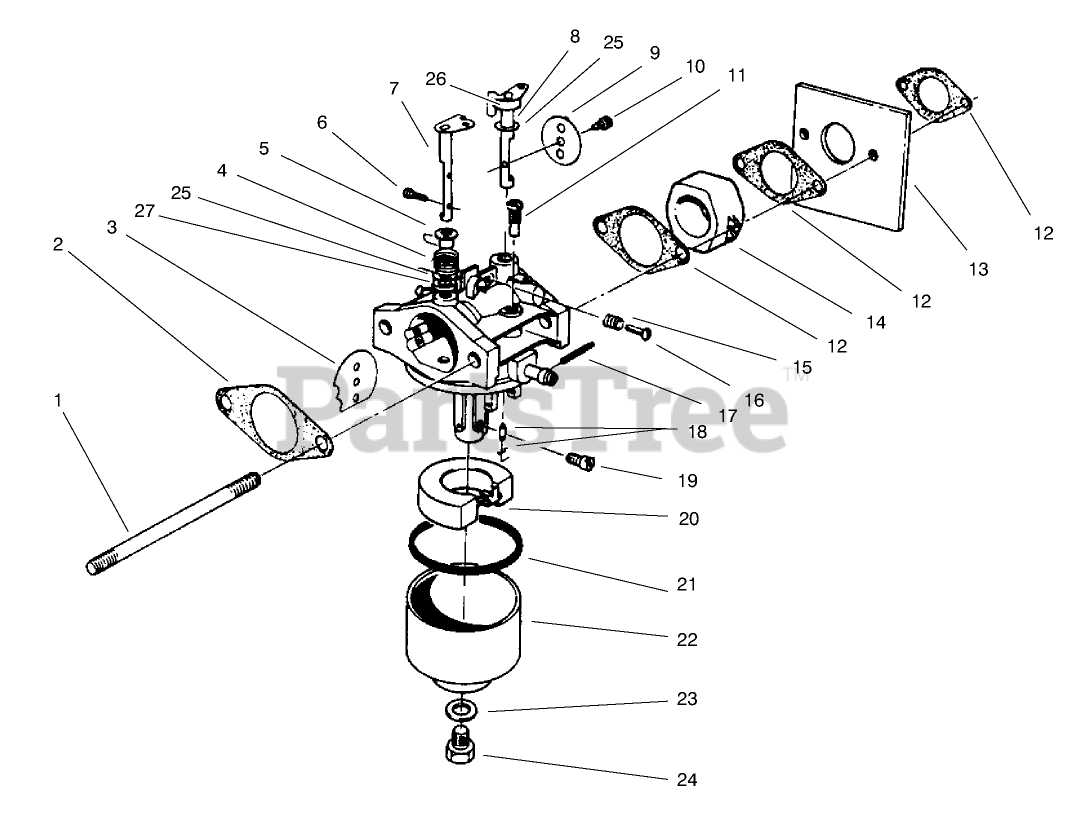 8
25
9
10
11
26
7
6
5
4
25
27
3
2
1
12
13
12
14
12
15
16
17
18
19
20
21
22
23
24
PartsTree™