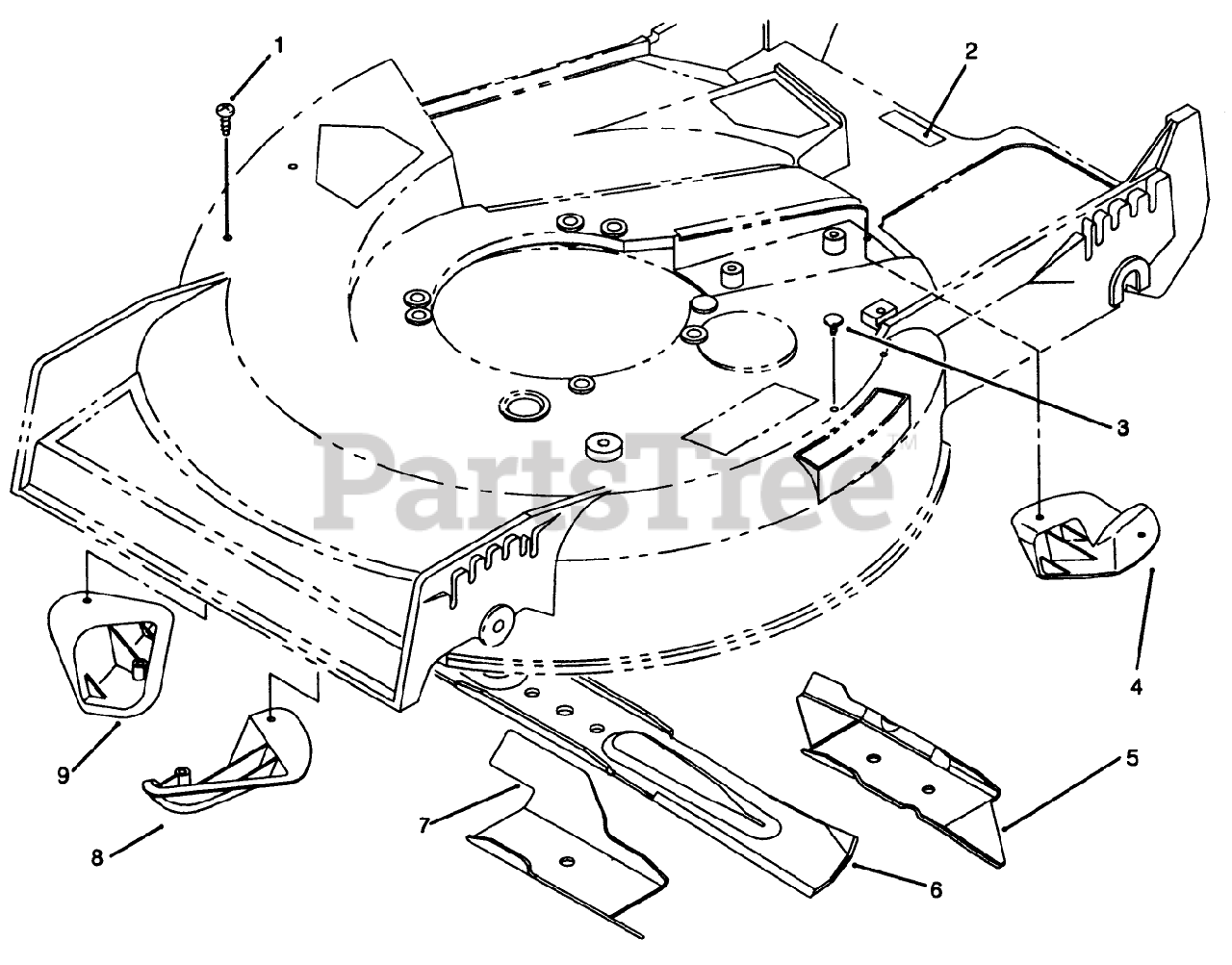 1
2
3
PartsTree™
4
5
6
7
8
9