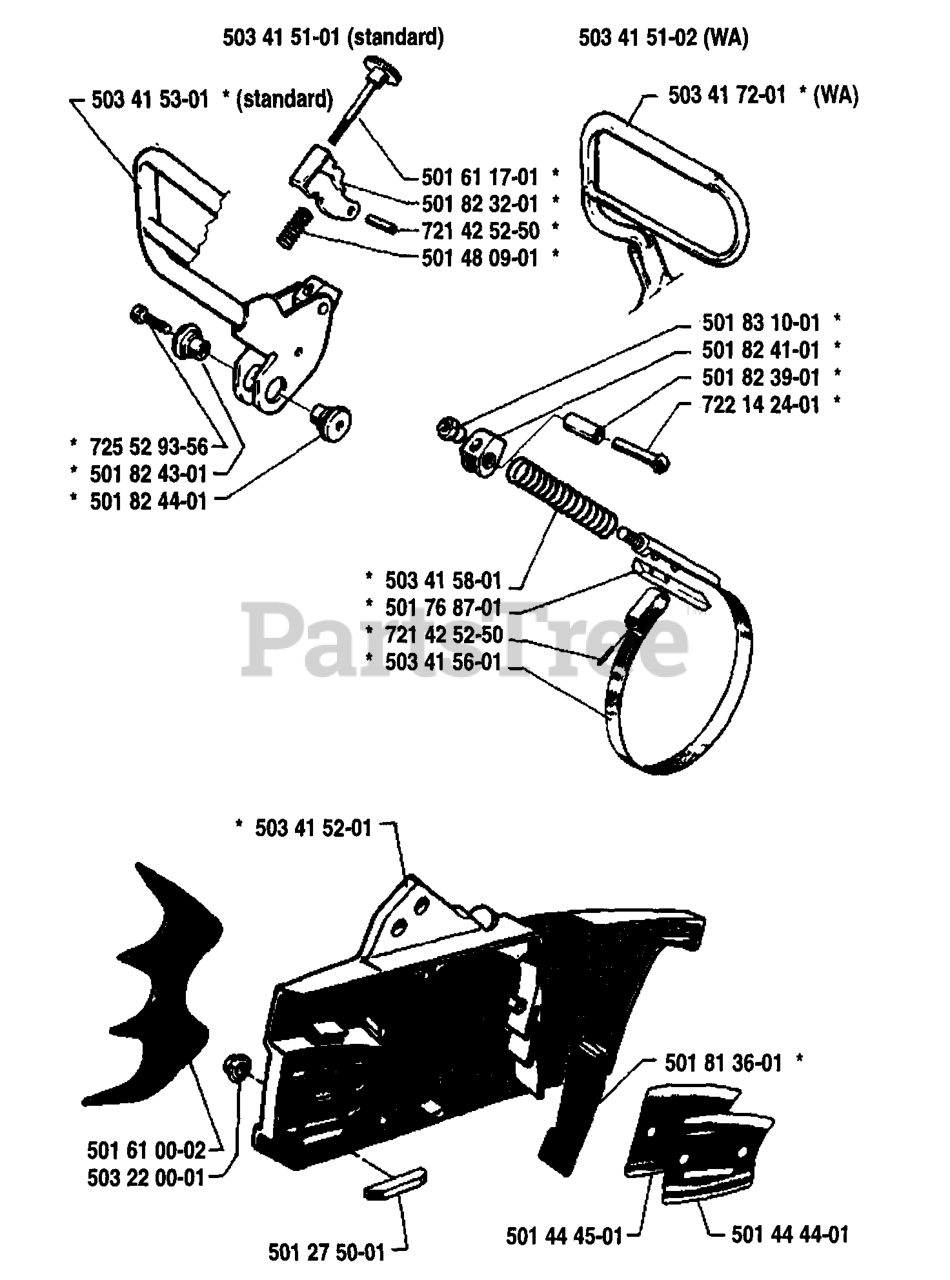 503 41 51-01 (standard)

503 41 51-02 (WA)

503 41 53-01 * (standard)

503 41 72-01 * (WA)

501 61 17-01 *
501 82 32-01 *
721 42 52-50 *
501 48 09-01 *

501 83 10-01 *
501 82 41-01 *
501 82 39-01 *
722 14 24-01 *

* 725 52 93-56
* 501 82 43-01
* 501 82 44-01

* 503 41 58-01
* 501 76 87-01
* 721 42 52-50
* 503 41 56-01

PartsTree

* 503 41 52-01

501 81 36-01 *

501 61 00-02
503 22 00-01

501 27 50-01

501 44 45-01
501 44 44-01