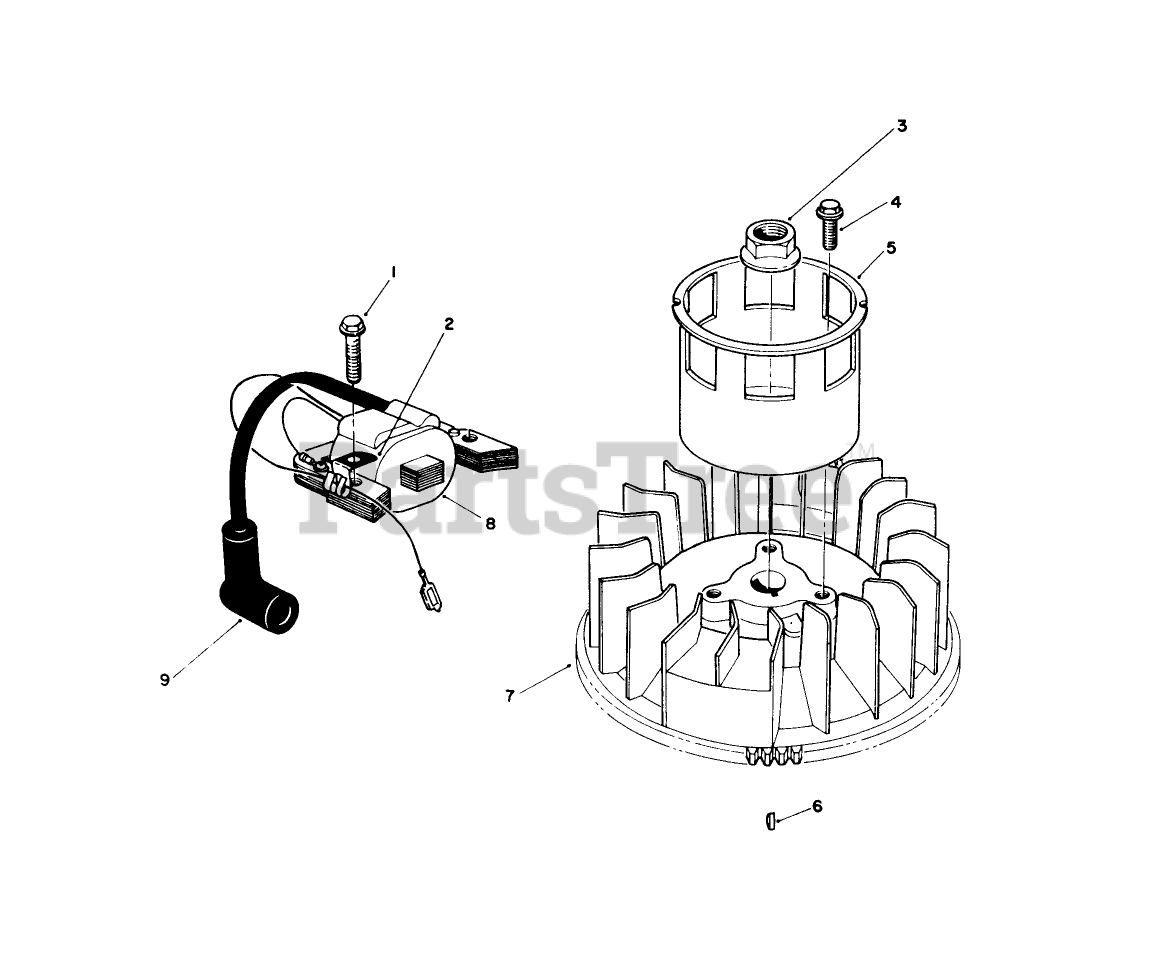 3
4
5
1
2
PartsTree
8
9
7
6