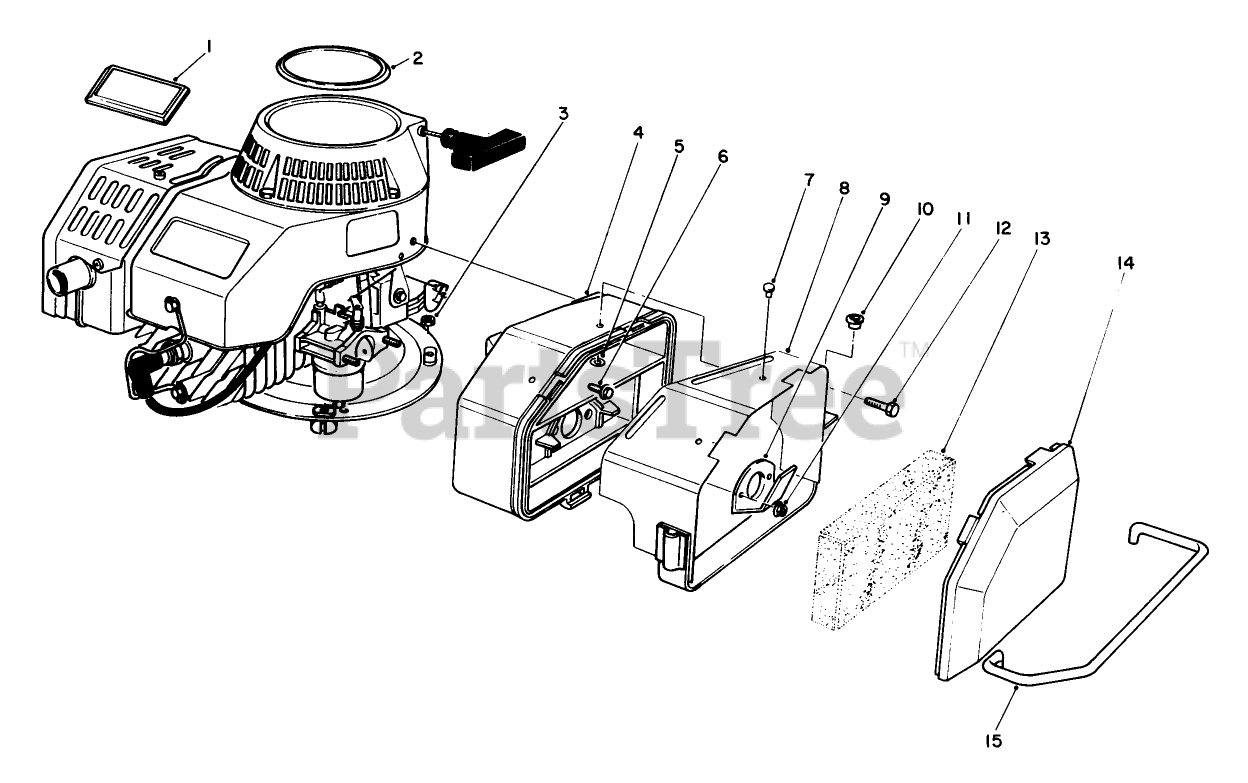 1
2
3
4
5
6
7
8
9
10
11
12
13
14
15
PartsTree™