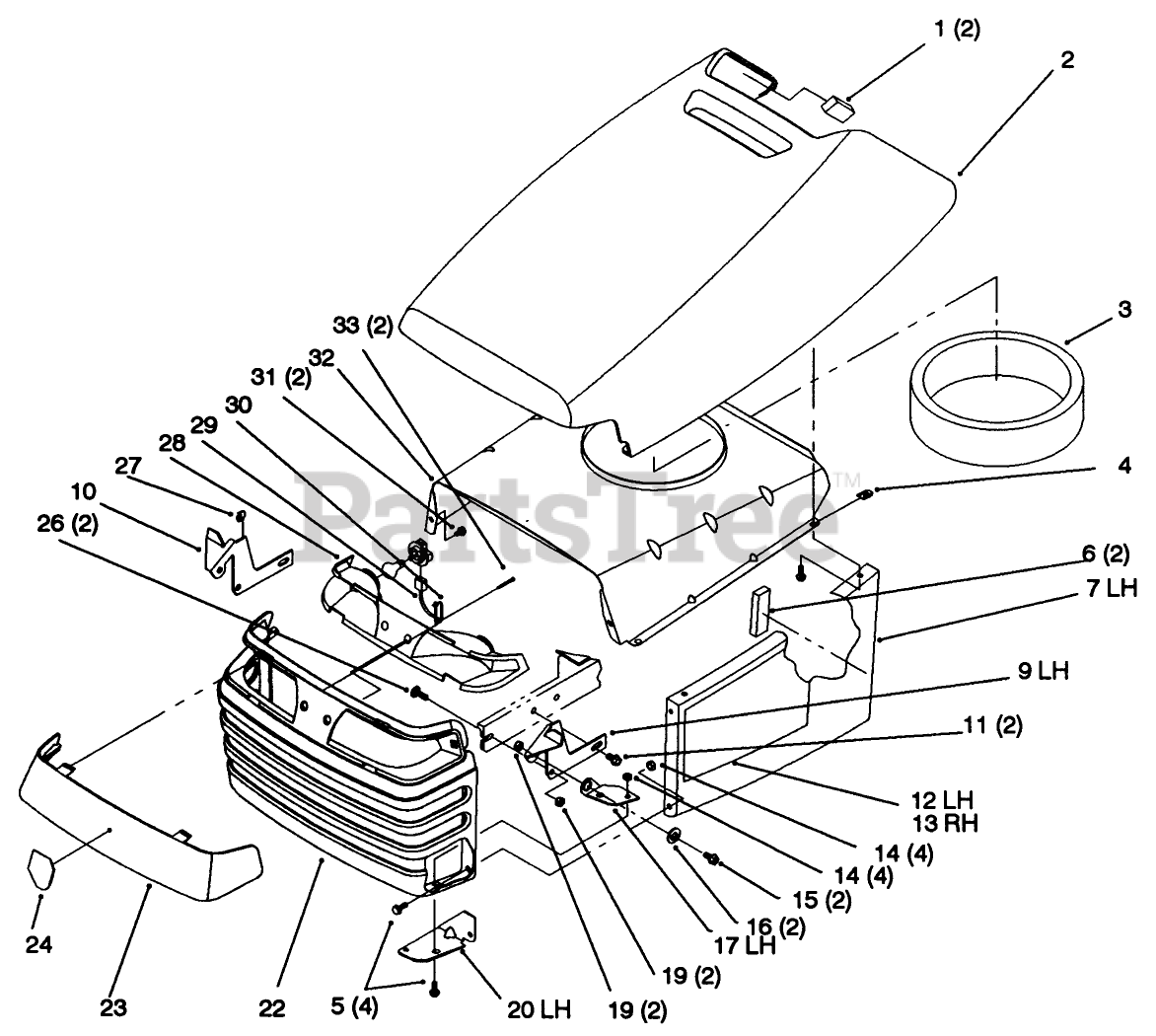 1 (2)
2
3
4
6 (2)
7 LH
9 LH
11 (2)
12 LH
13 RH
14 (4)
14 (4)
15 (2)
16 (2)
17 LH
19 (2)
19 (2)
20 LH
5 (4)
22
23
24
26 (2)
10
27
28
29
30
31 (2)
32
33 (2)
PartsTree™