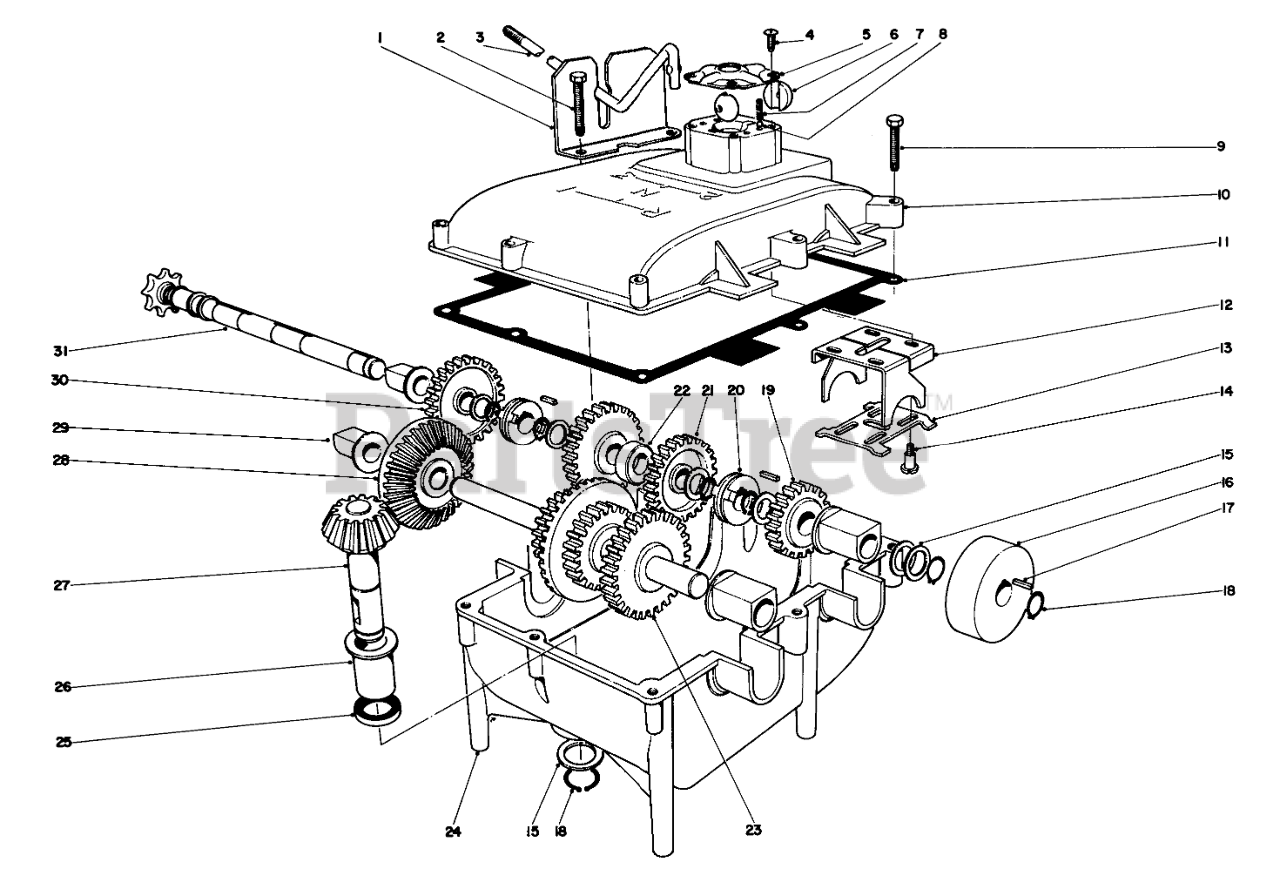 1 2 3 4 5 6 7 8

9

10

11

12

13

14

15

16

17

18

31

30

29

28

27

26

25

22 21 20 19

24 15 18 23

PartsTree™